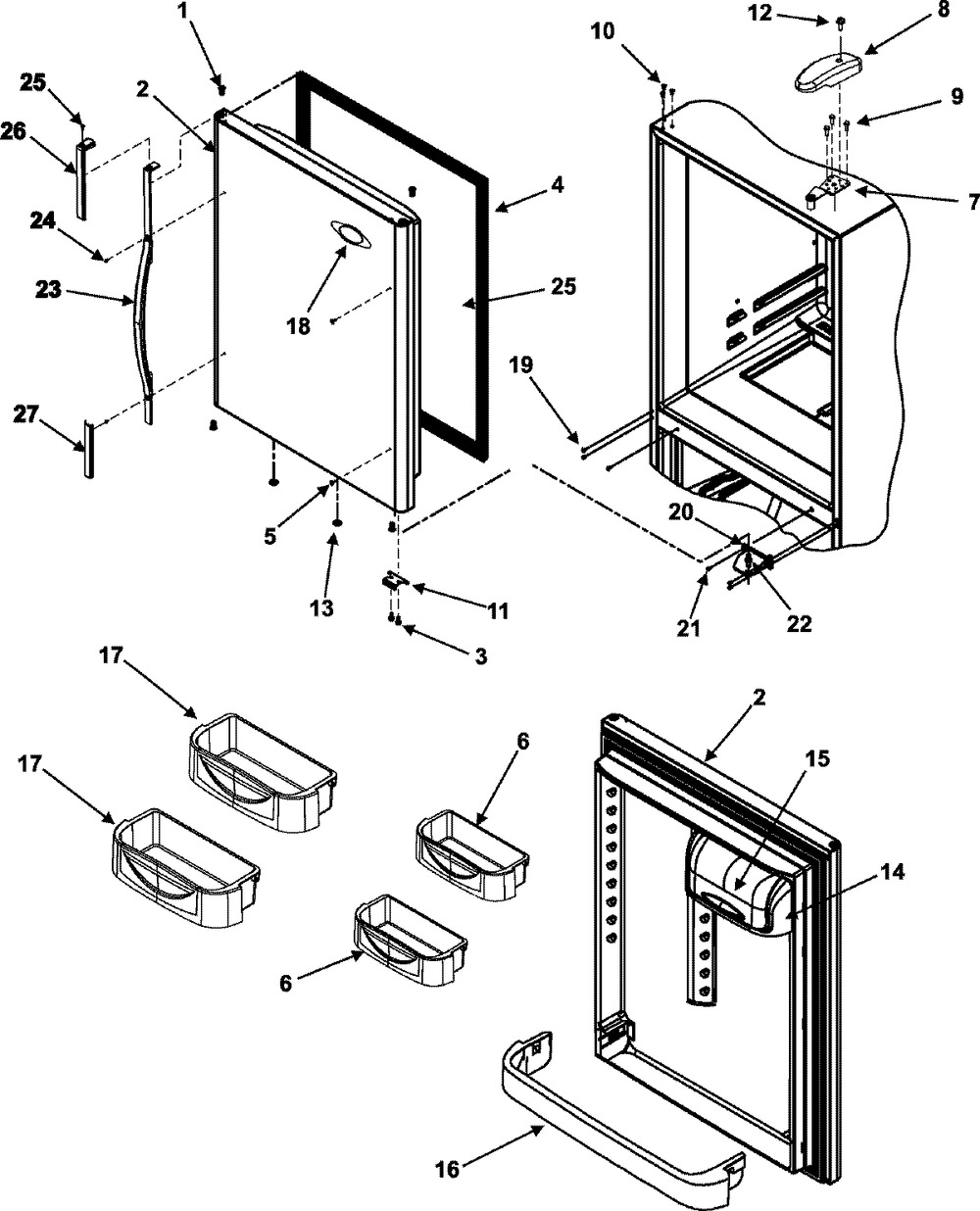 1
25
2
26
24
23
27
18
4
25
5
13
11
3
10
12
8
9
7
19
20
21
22
17
17
6
6
2
15
14
16