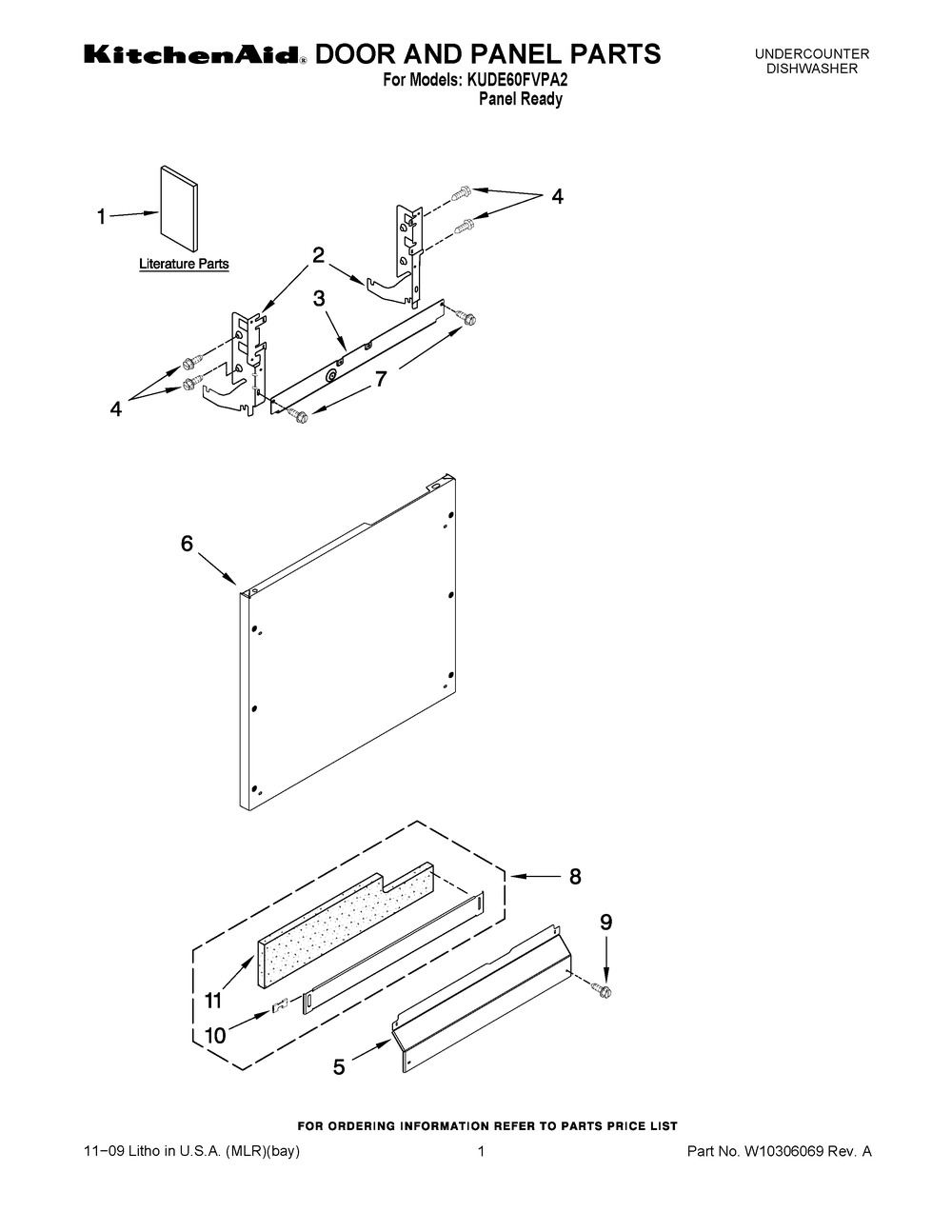 KitchenAid® DOOR AND PANEL PARTS
For Models: KUDE60FVPA2
Panel Ready

UNDERCOUNTER
DISHWASHER

1
Literature Parts
2
3
4
4
7
6
8
9
11
10
5

FOR ORDERING INFORMATION REFER TO PARTS PRICE LIST

11−09 Litho in U.S.A. (MLR)(bay)
1
Part No. W10306069 Rev. A