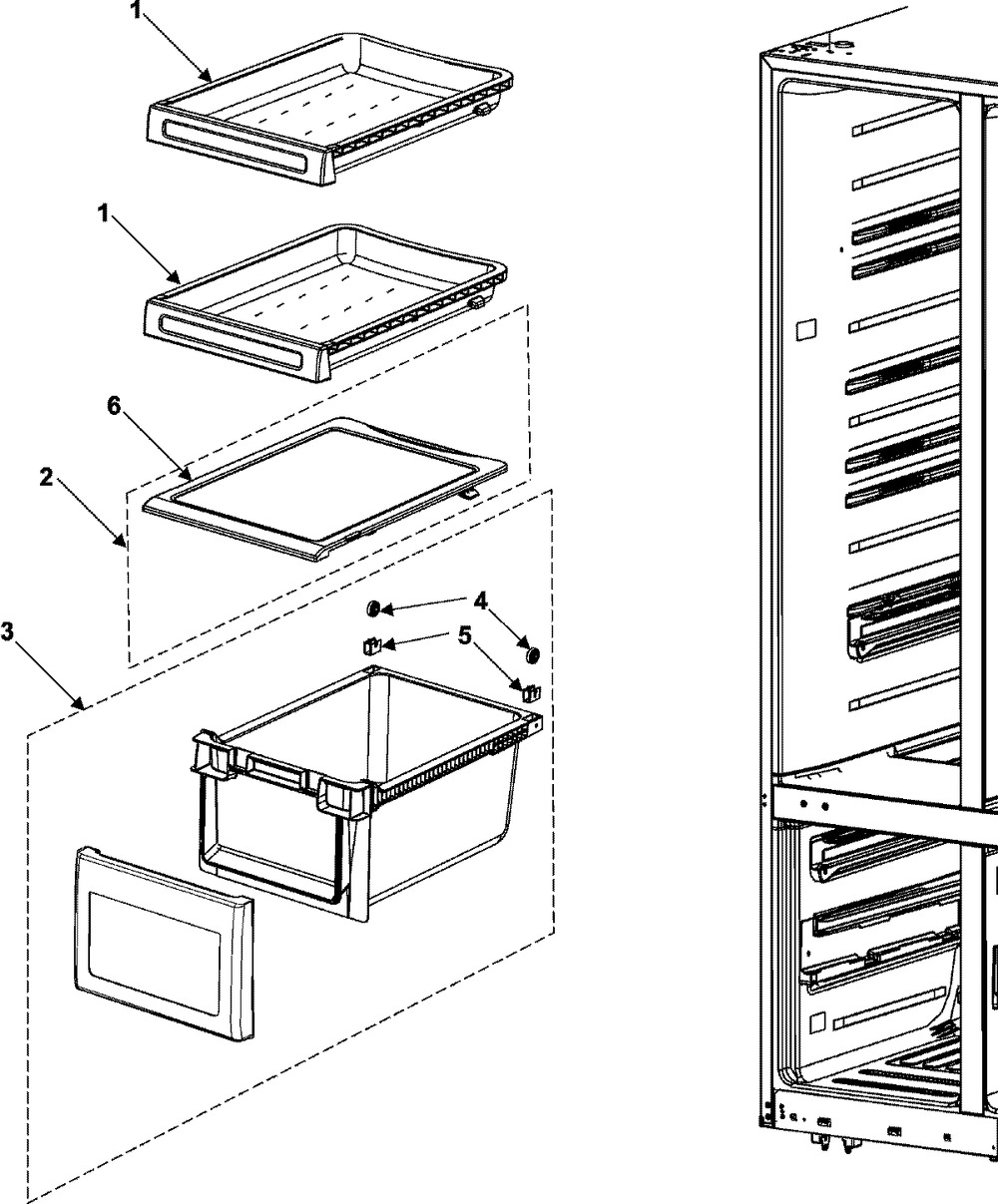 1
1
6
2
3
4
5