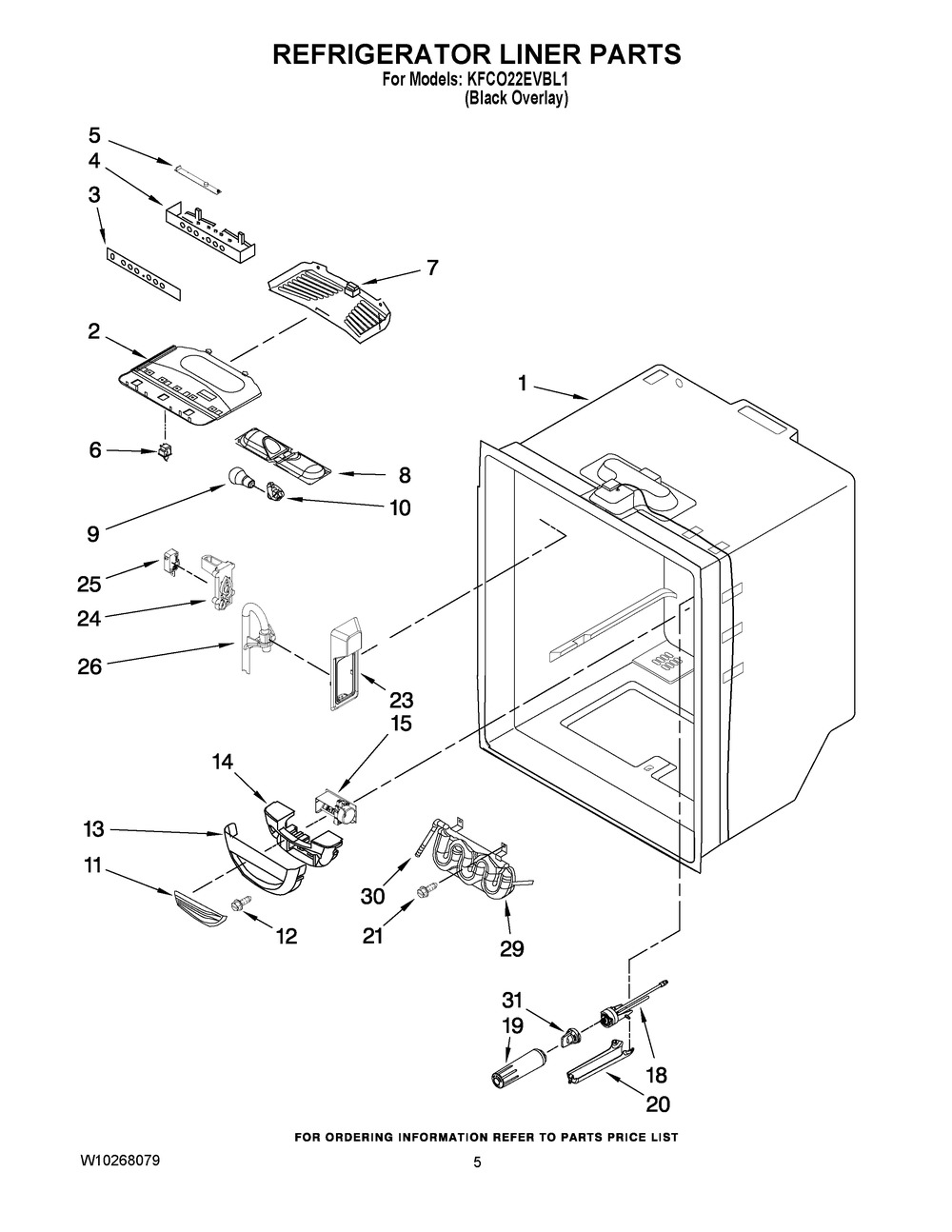 REFRIGERATOR LINER PARTS
For Models: KFCO22EVBL1
(Black Overlay)

5
4
3
7
2
1
6
8
9
10
25
24
26
23
15
14
13
11
12
30
21
29
31
19
18
20

FOR ORDERING INFORMATION REFER TO PARTS PRICE LIST

W10268079

5