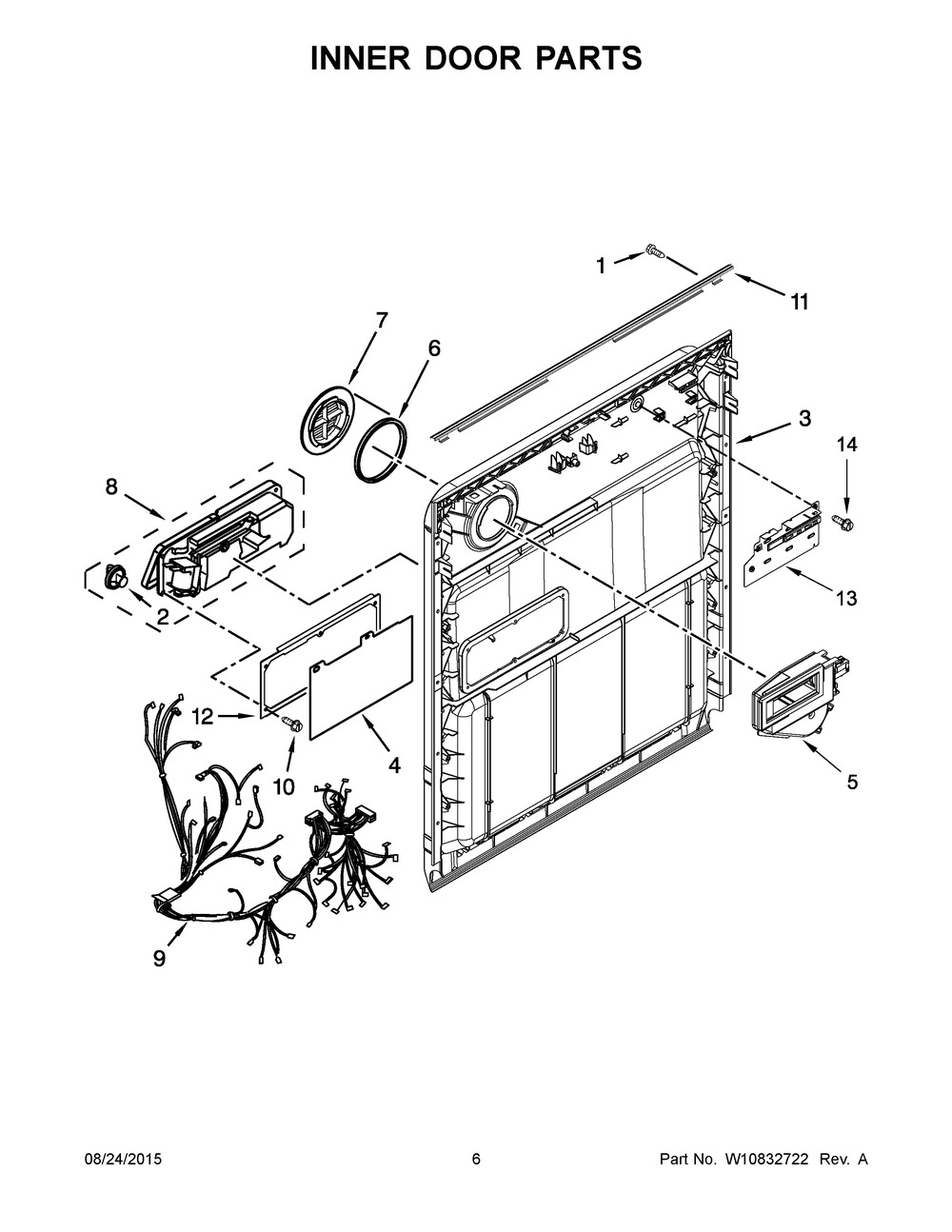 INNER DOOR PARTS

1

11

7

6

3

14

8

2

13

12

10

4

5

9

08/24/2015

6

Part No. W10832722 Rev. A