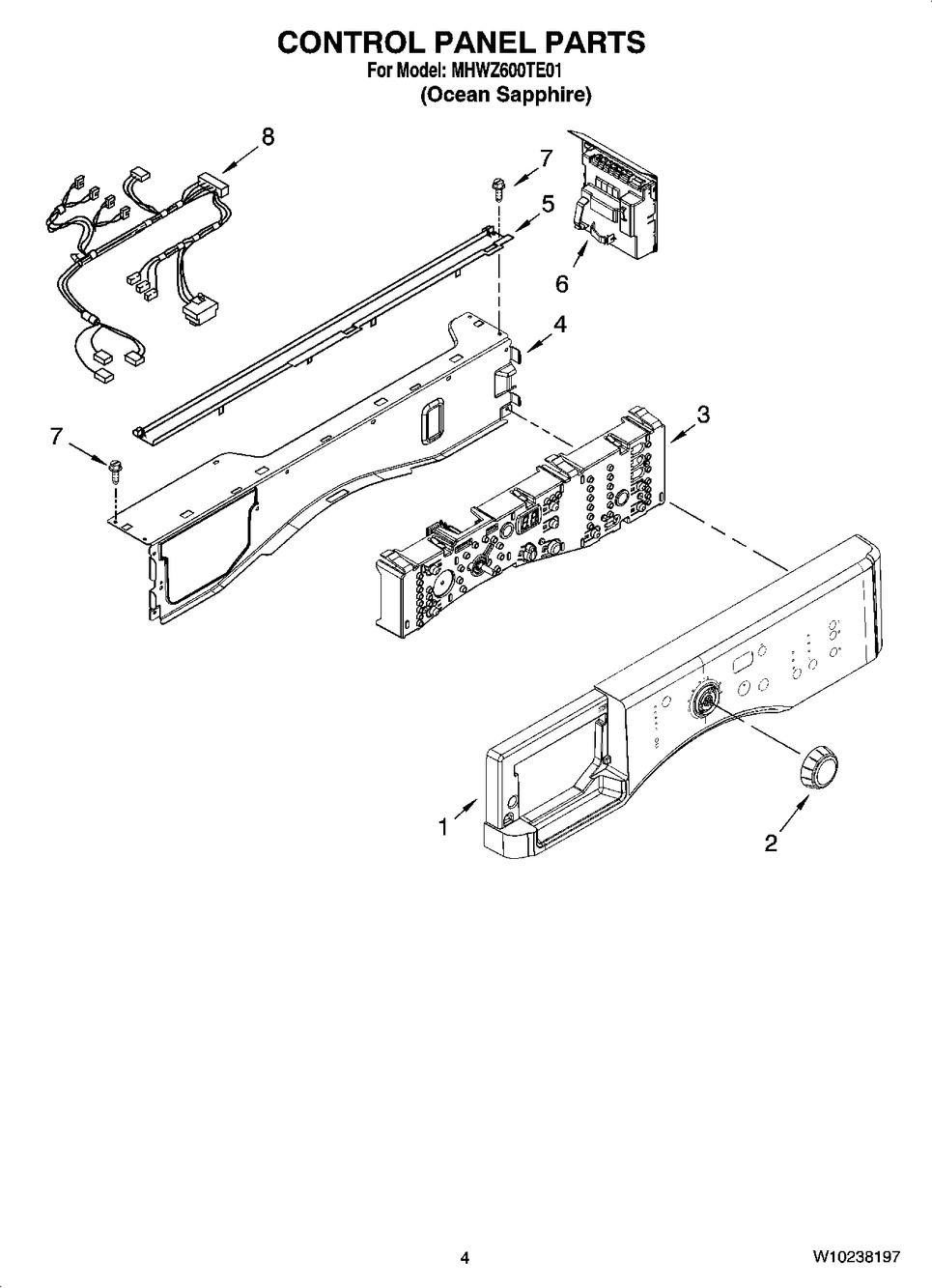 CONTROL PANEL PARTS
For Model: MHWZ600TE01
(Ocean Sapphire)

8
7
5
6
4
7
3
1
2

4
W10238197