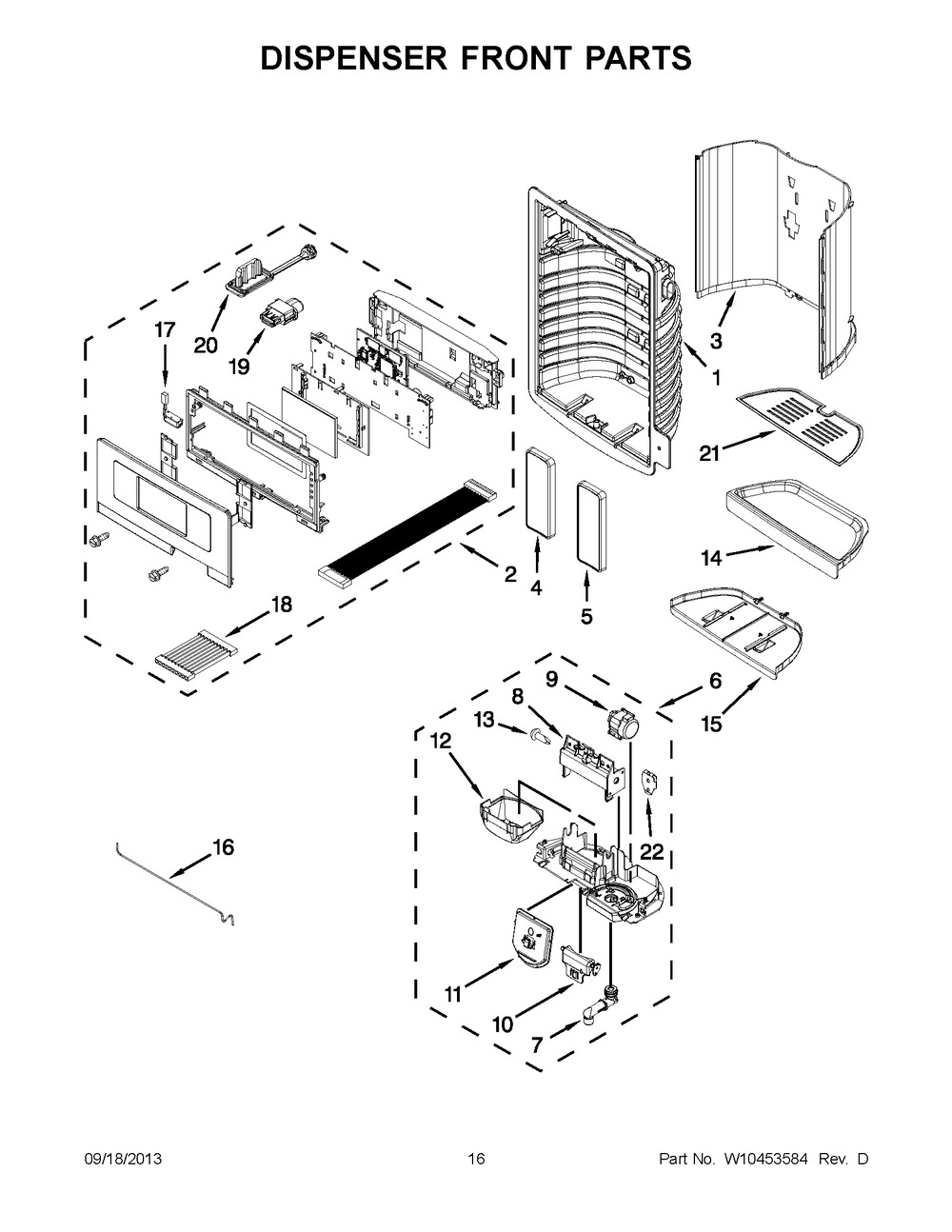 DISPENSER FRONT PARTS

17
20
19
3
1
21
14
2
4
5
18
6
15
9
8
13
12
22
16
11
10
7

09/18/2013

16

Part No. W10453584 Rev. D