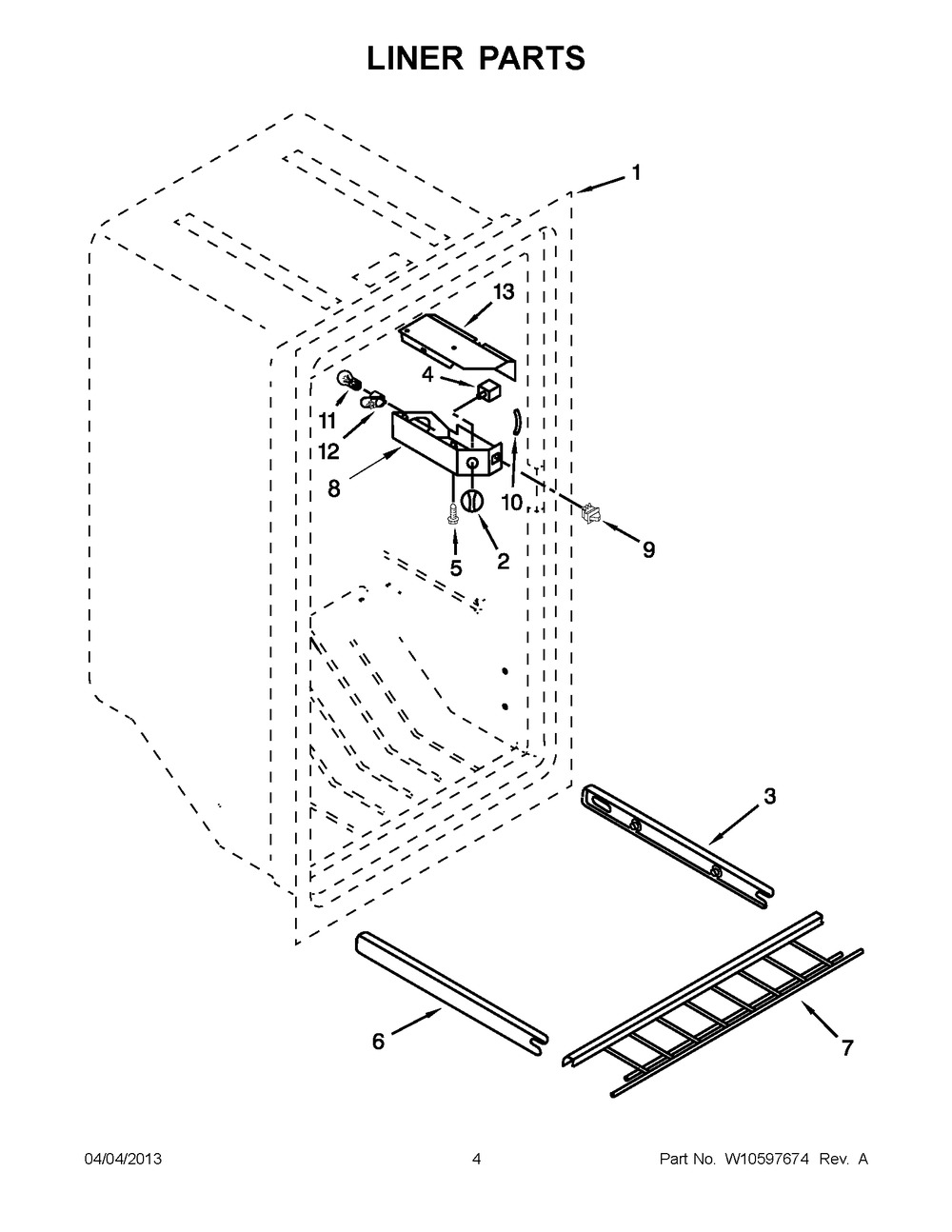 LINER PARTS

1

13

4

11

12

8

10

9

5

2

3

6

7

04/04/2013

4

Part No. W10597674 Rev. A