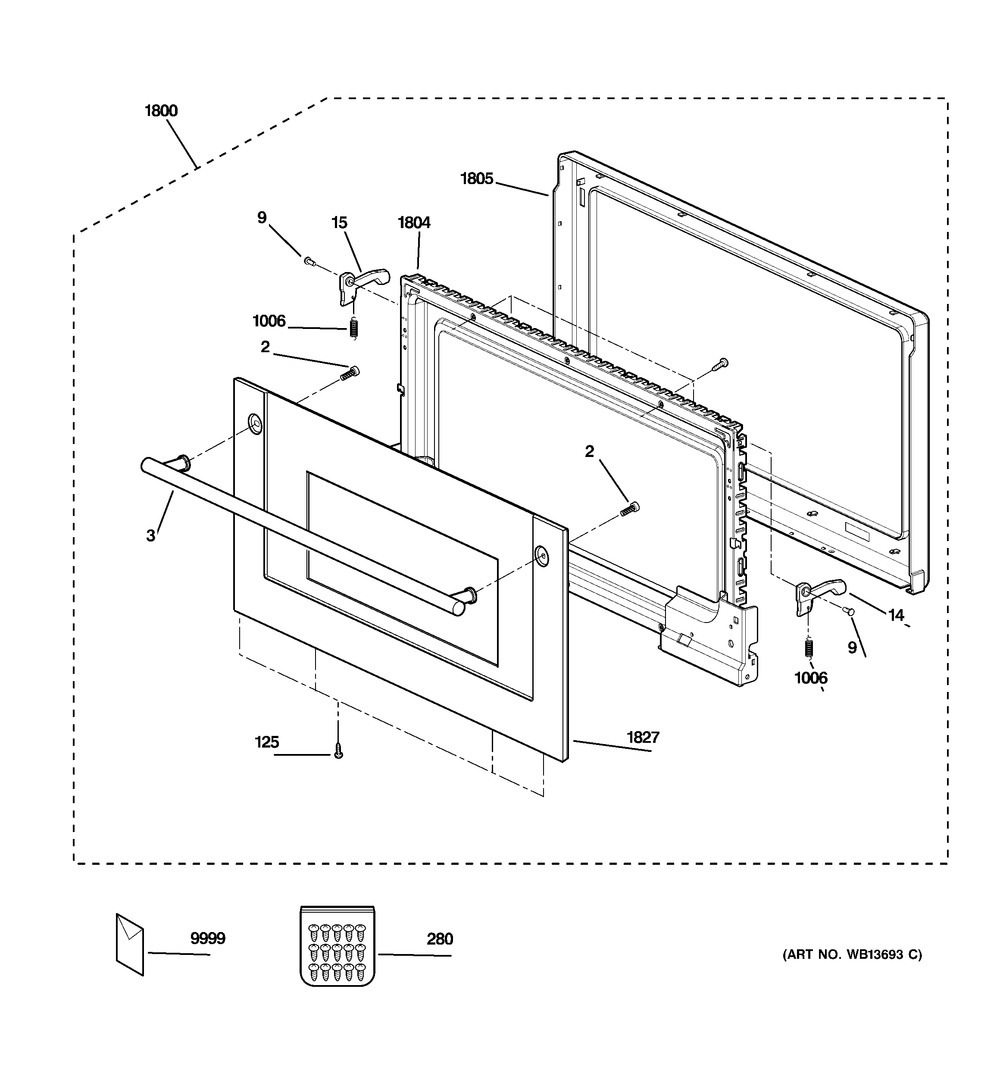 1800

1805

9

15

1804

1006

2

2

3

14

9

1006

125

1827

9999

280

(ART NO. WB13693 C)