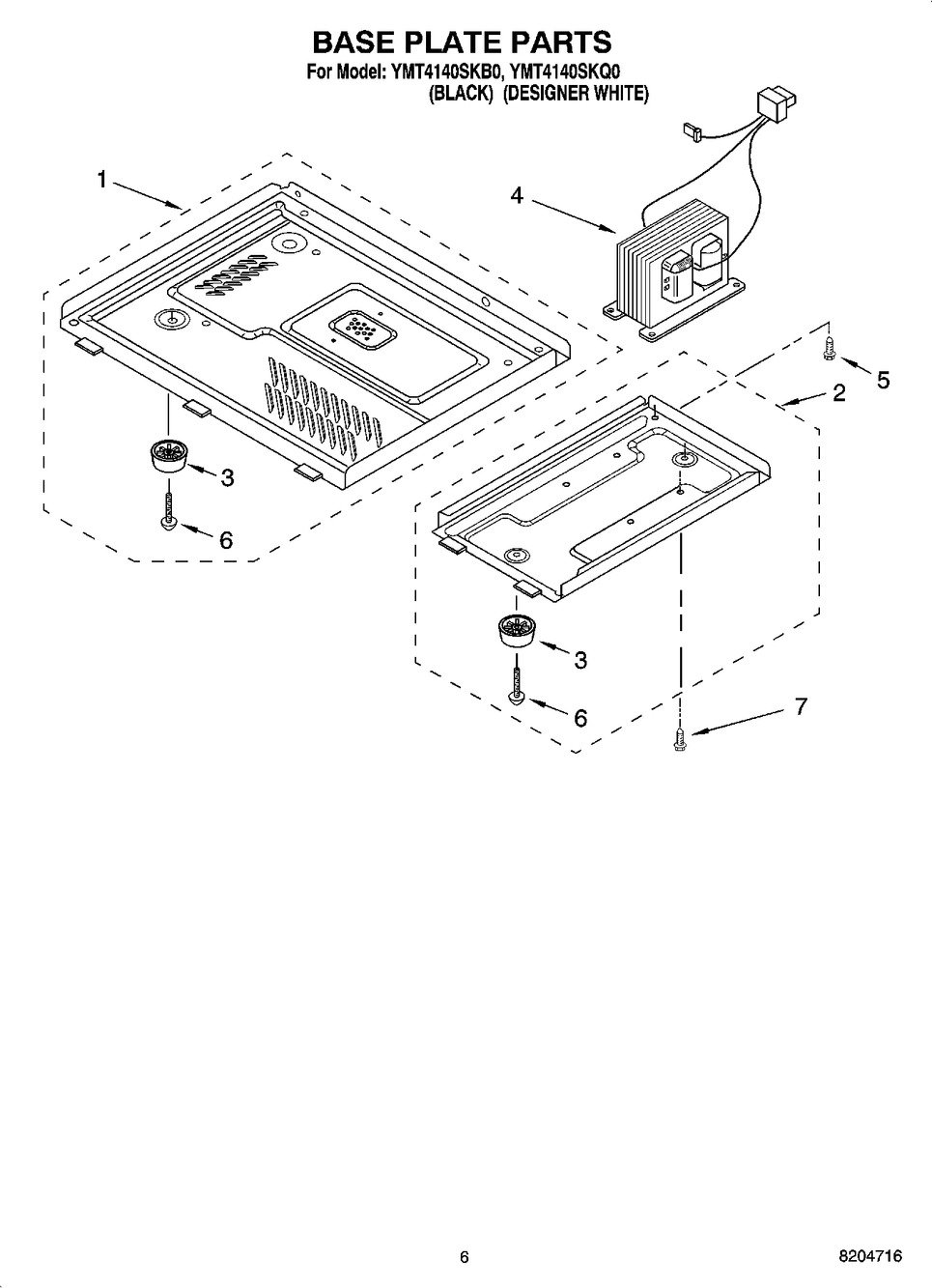 BASE PLATE PARTS
For Model: YMT4140SKB0, YMT4140SKQ0
(BLACK) (DESIGNER WHITE)

1
4
5
2
3
6
3
6
7

6
8204716