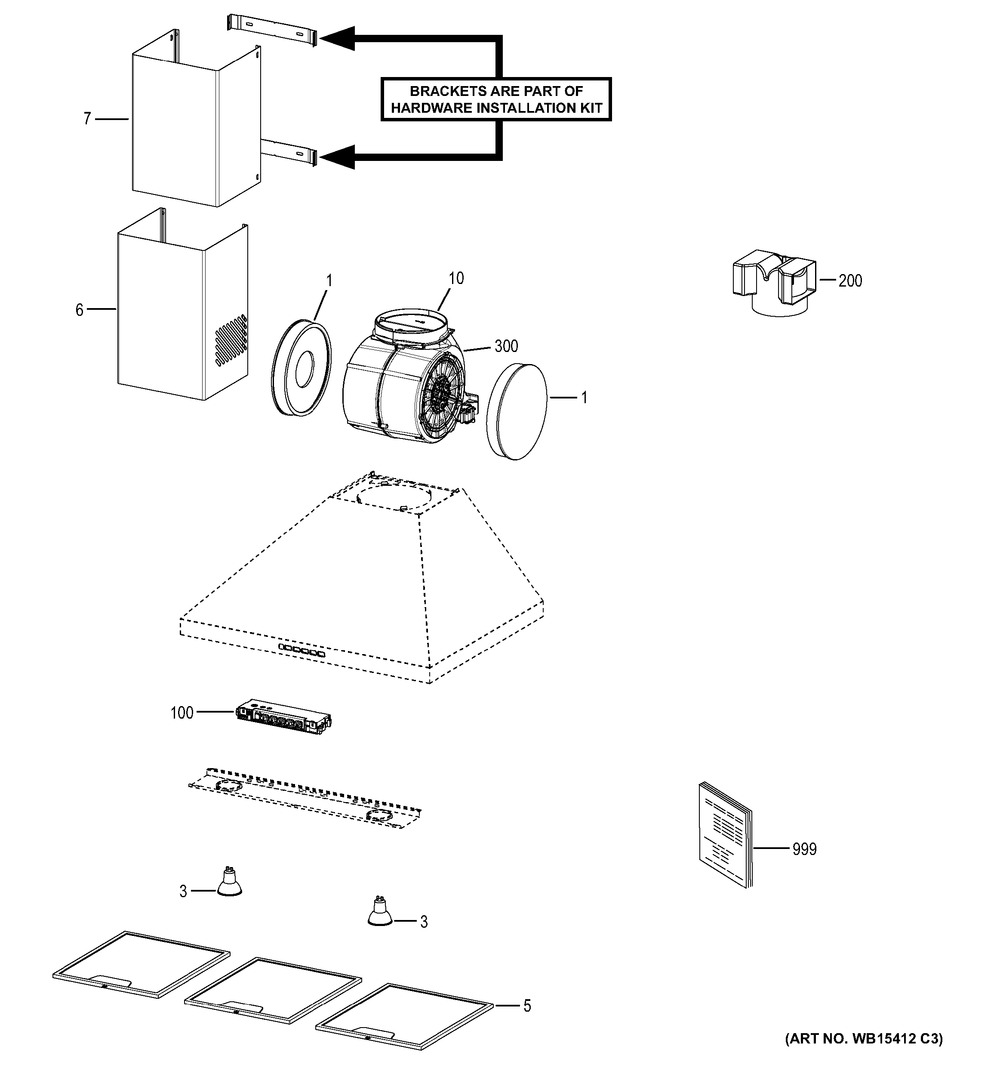 BRACKETS ARE PART OF HARDWARE INSTALLATION KIT

7

6

1

10

300

1

200

100

999

3

3

5

(ART NO. WB15412 C3)