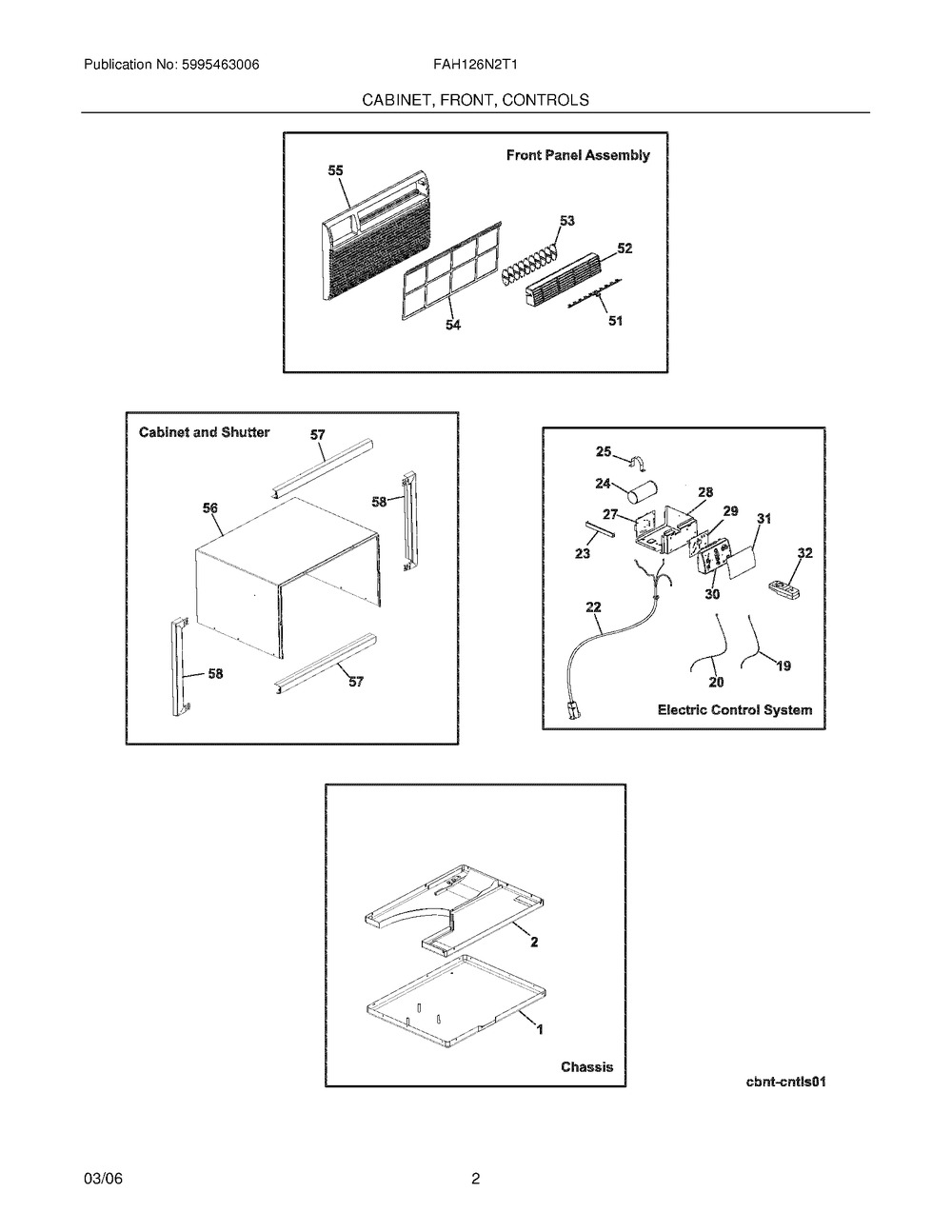 Publication No: 5995463006

FAH126N2T1

CABINET, FRONT, CONTROLS

Front Panel Assembly

55

53

52

54

51

Cabinet and Shutter

57

56

58

58

57

25

24

28

27

29

31

23

32

30

22

20

19

Electric Control System

2

1

Chassis

cbnt-cntls01

03/06

2