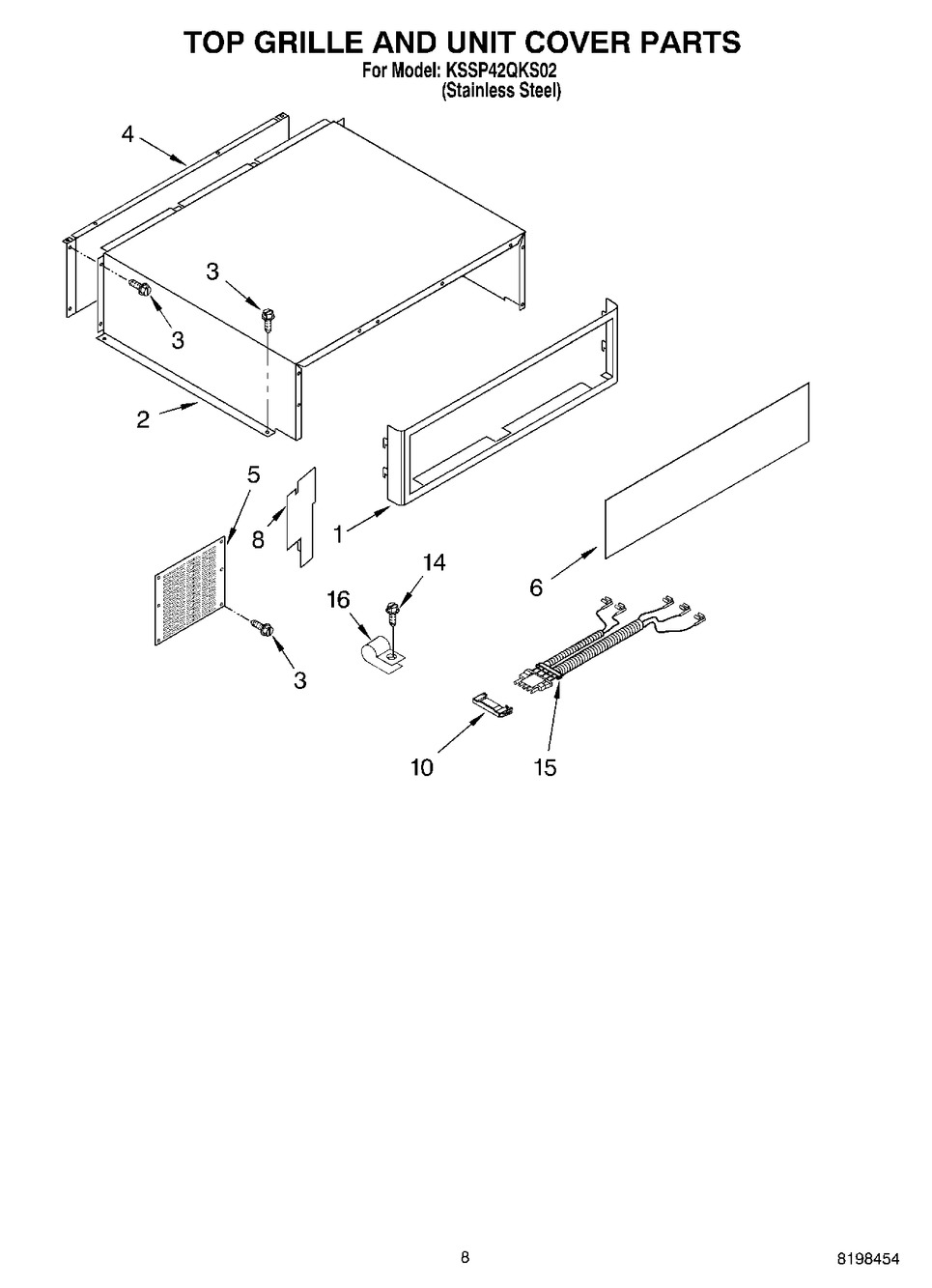 TOP GRILLE AND UNIT COVER PARTS
For Model: KSSP42QKS02
(Stainless Steel)

4
3
3
2
5
8
1
14
16
6
3
10
15

8

8198454