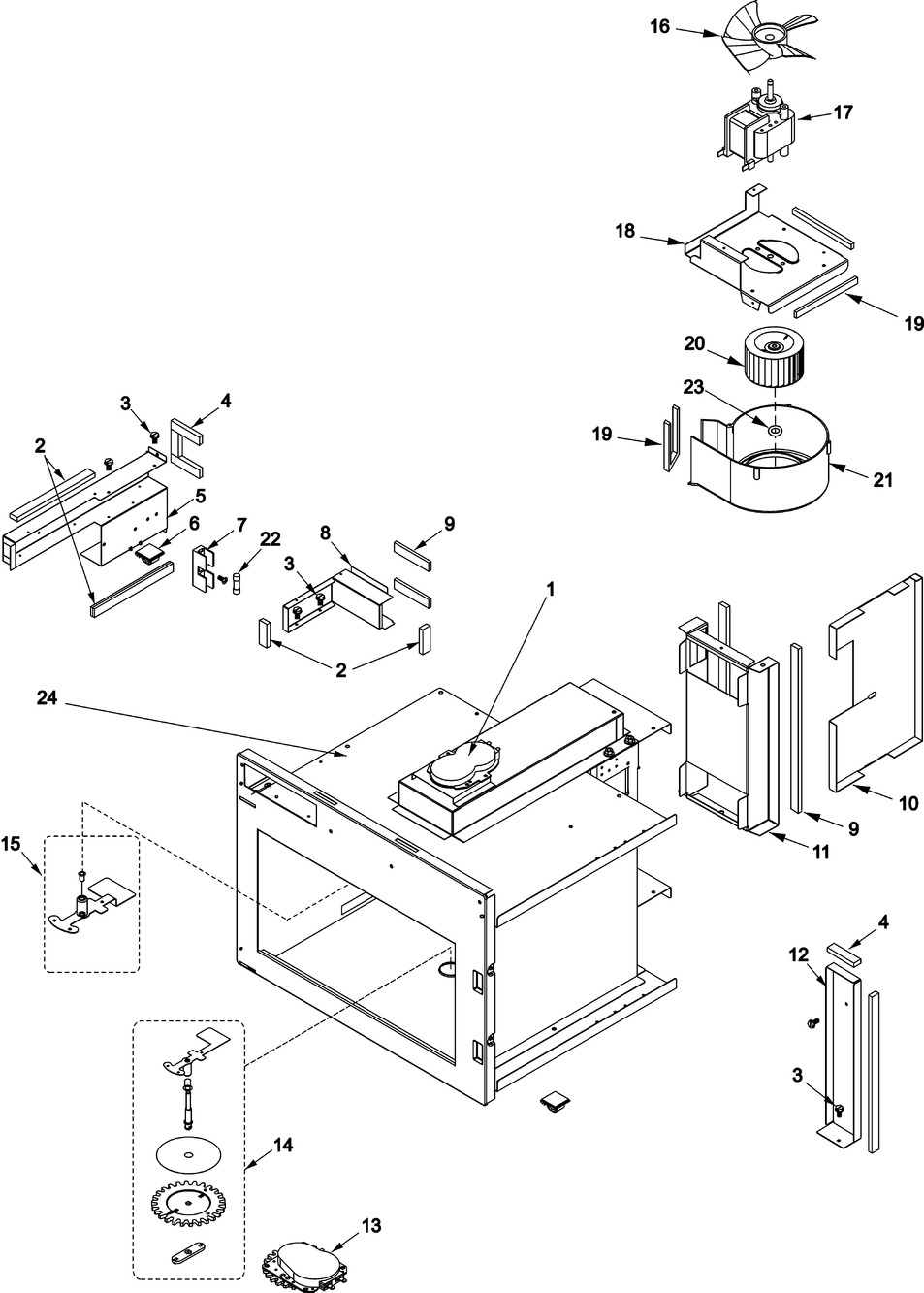 16
17
18
19
20
23
19
21
3
4
2
5
6
7
22
8
9
3
2
1
24
10
9
11
15
4
12
3
14
13