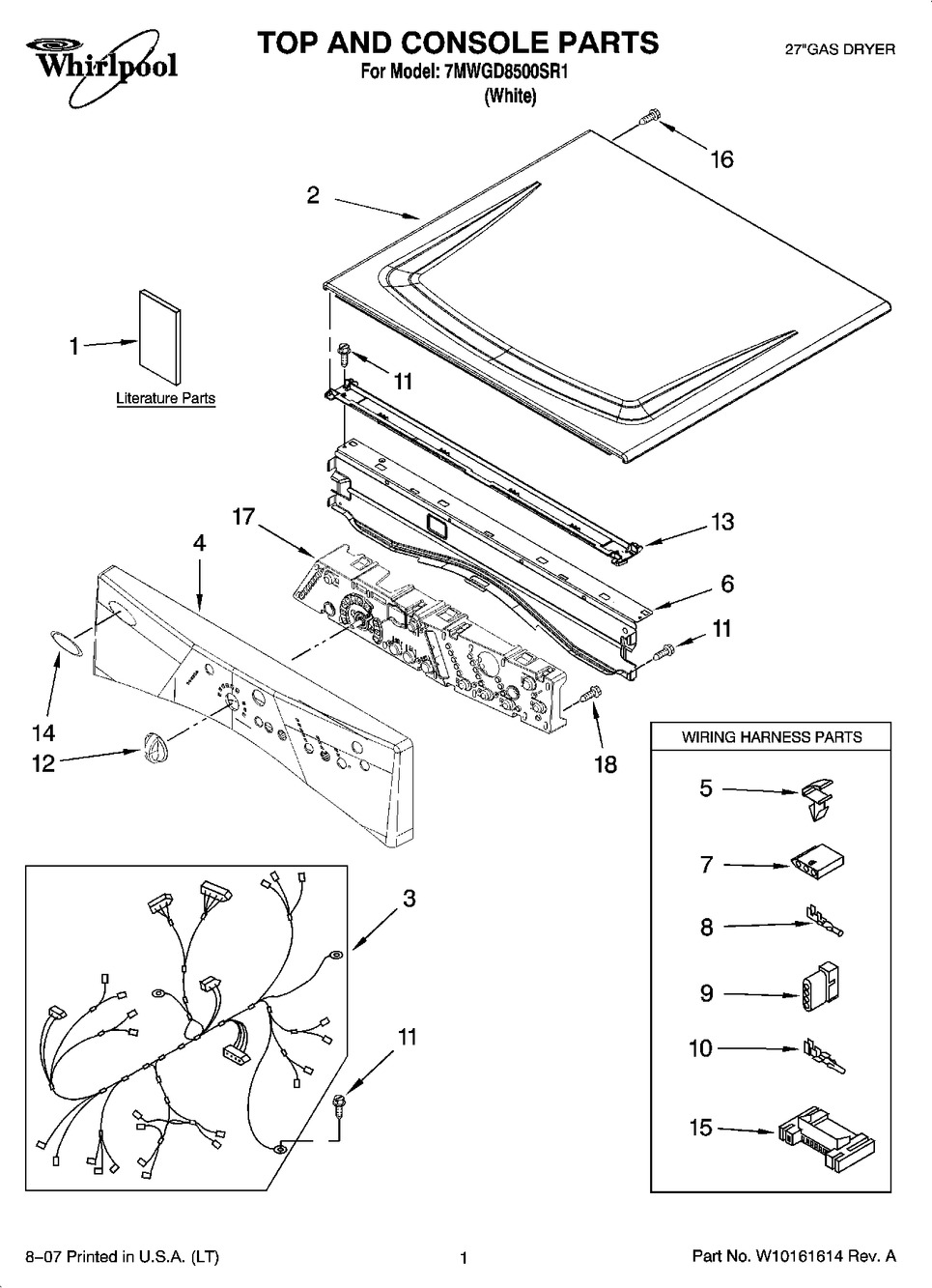 Whirlpool

TOP AND CONSOLE PARTS
For Model: 7MWGD8500SR1
(White)

27"GAS DRYER

16
2
1
Literature Parts
11
17
4
13
6
11
14
12
18
WIRING HARNESS PARTS
5
7
8
9
10
15
3
11

8–07 Printed in U.S.A. (LT)
1
Part No. W10161614 Rev. A