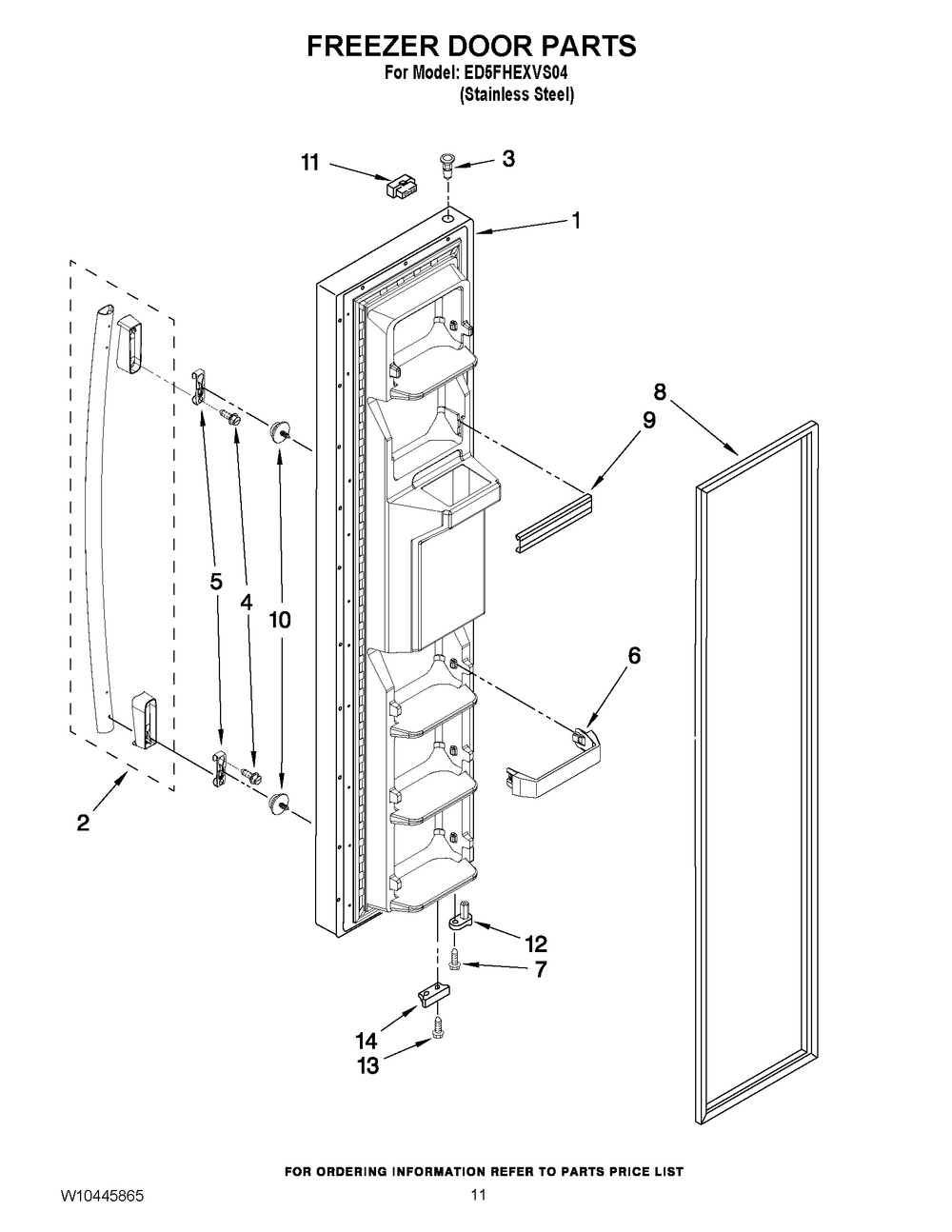 FREEZER DOOR PARTS
For Model: ED5FHEXVS04
(Stainless Steel)

11
3
1
8
9
5
4
10
6
2
12
7
14
13

FOR ORDERING INFORMATION REFER TO PARTS PRICE LIST

W10445865

11