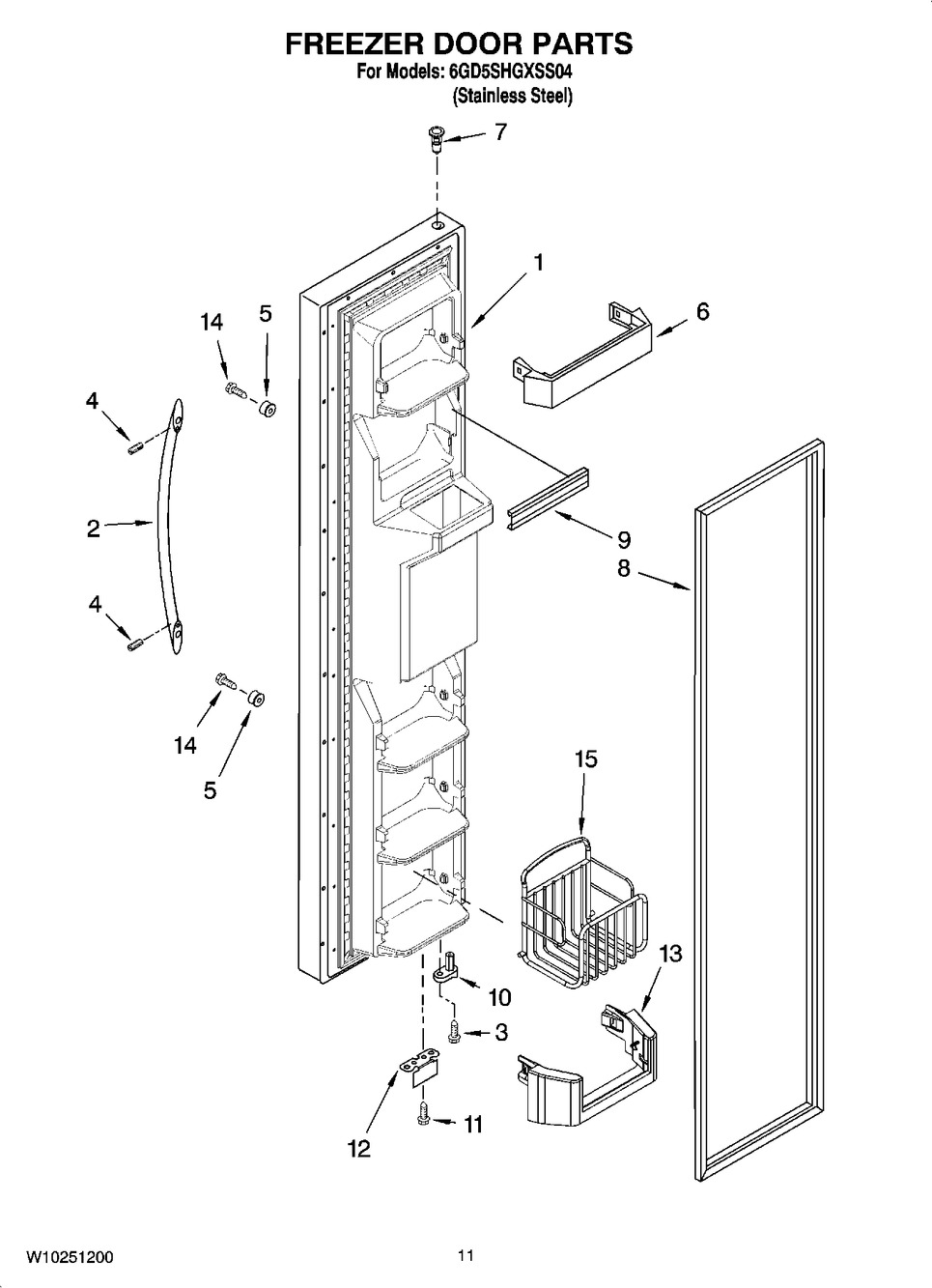 FREEZER DOOR PARTS
For Models: 6GD5SHGXSS04
(Stainless Steel)

7

1

14

5

6

4

2

9

8

4

14

5

15

13

10

3

12

11

W10251200

11