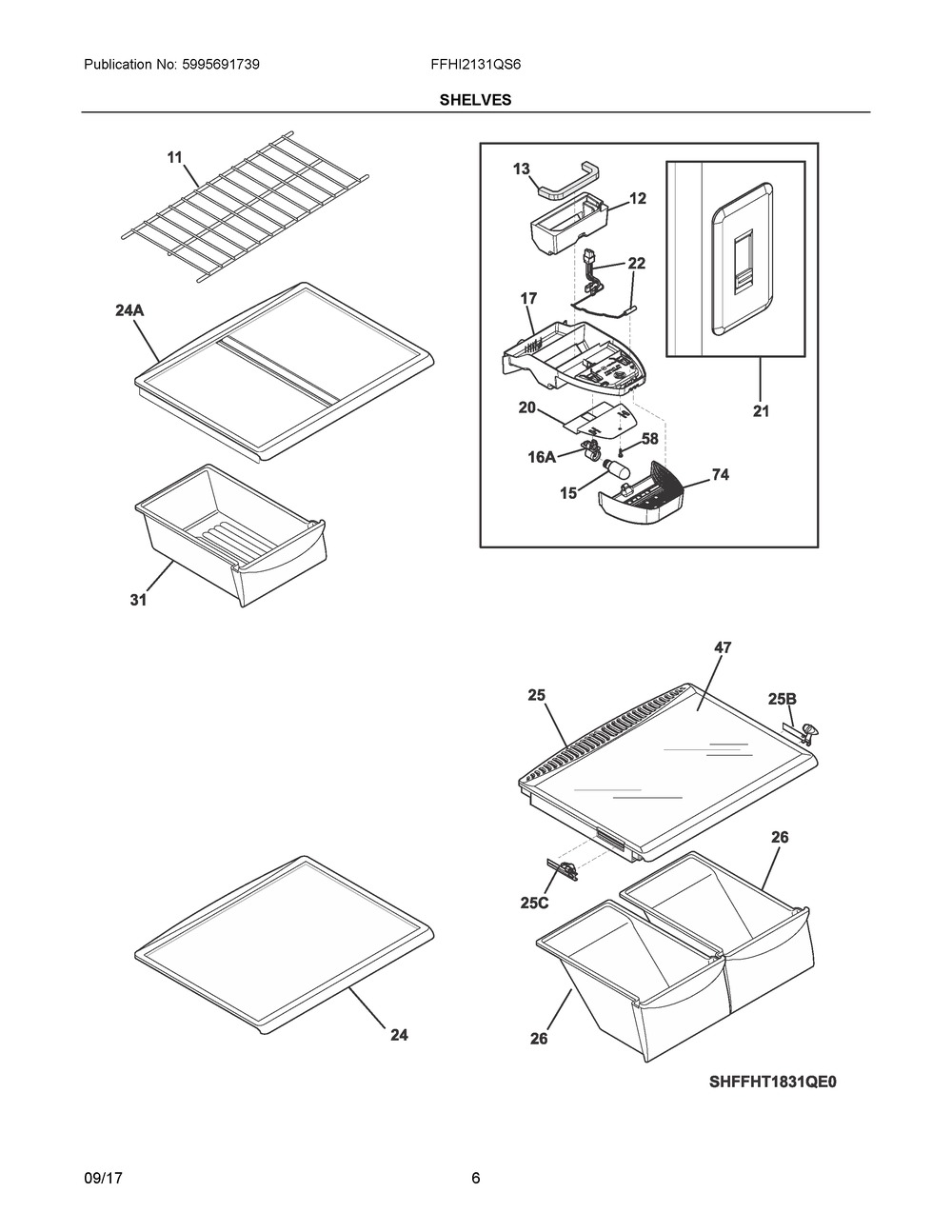 Publication No: 5995691739

FFHI2131QS6

SHELVES

11

24A

31

13

12

22

17

20

16A

58

15

74

21

47

25

25B

26

25C

26

24

SHFFHT1831QE0

09/17

6