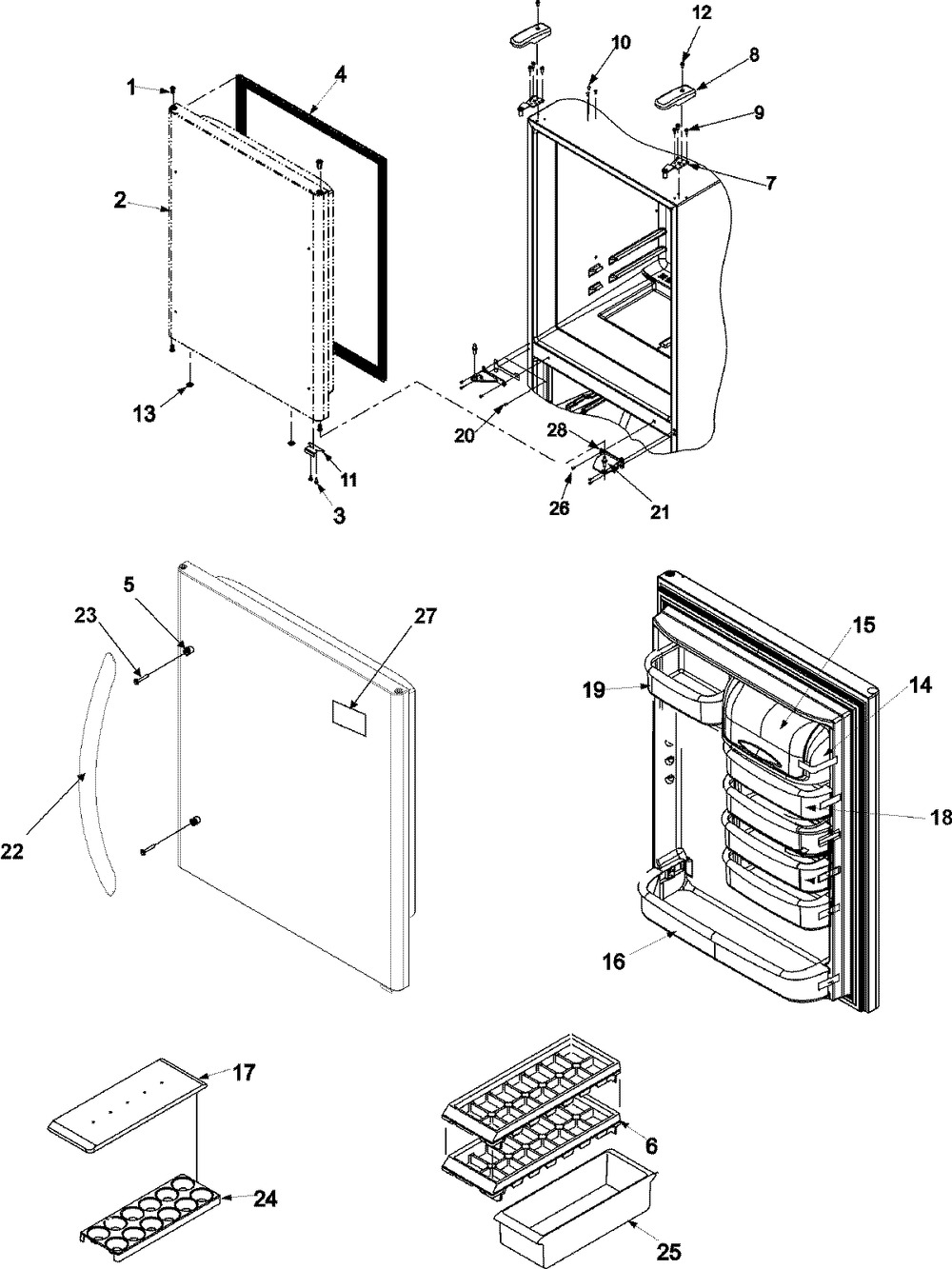 1
4
2
13
11
3
12
10
8
9
7
20
28
26
21
5
23
27
22
15
19
14
18
16
17
24
6
25