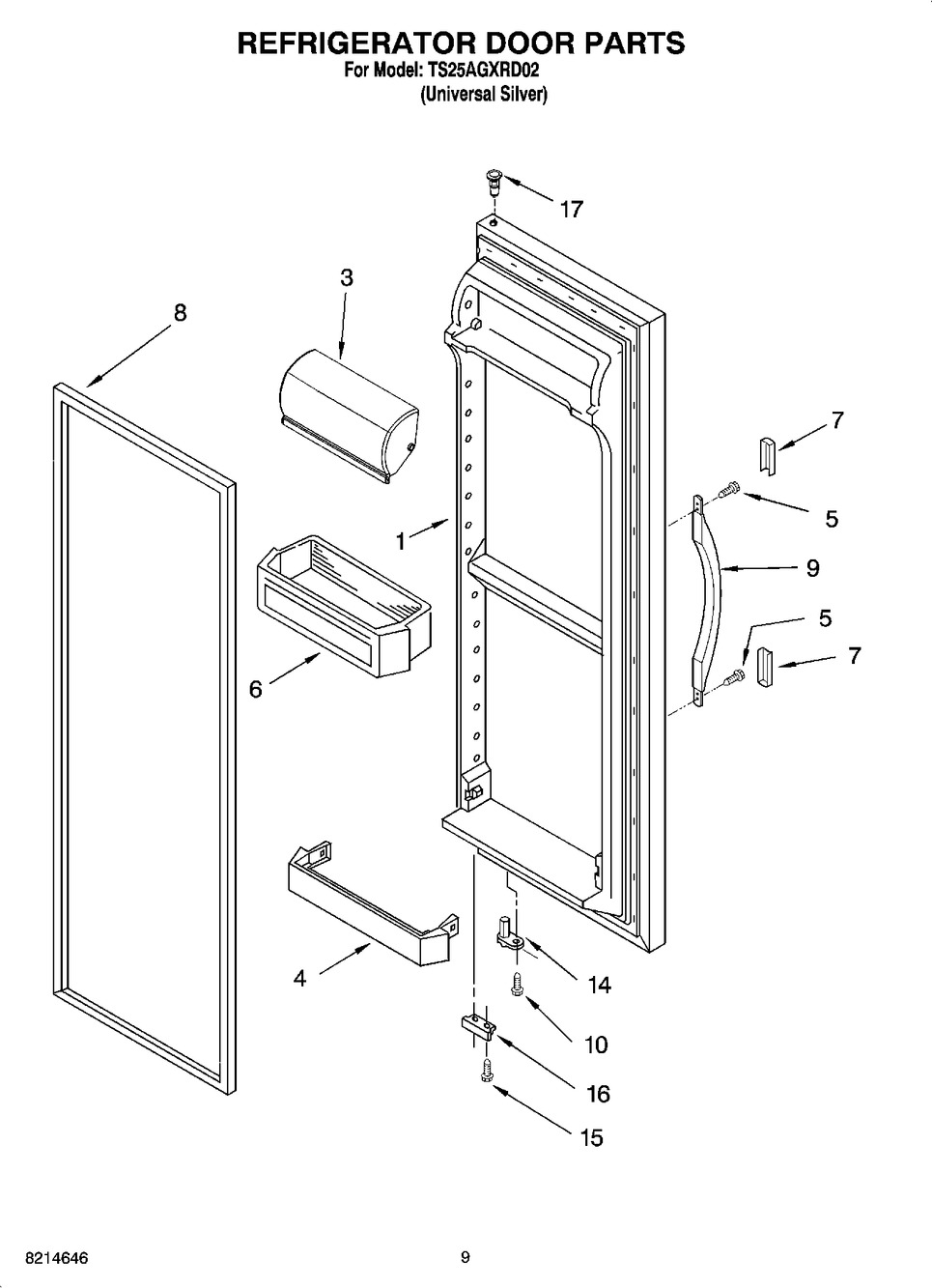 REFRIGERATOR DOOR PARTS
For Model: TS25AGXRD02
(Universal Silver)

17
3
8
7
5
1
9
5
7
6
4
14
10
16
15

8214646

9