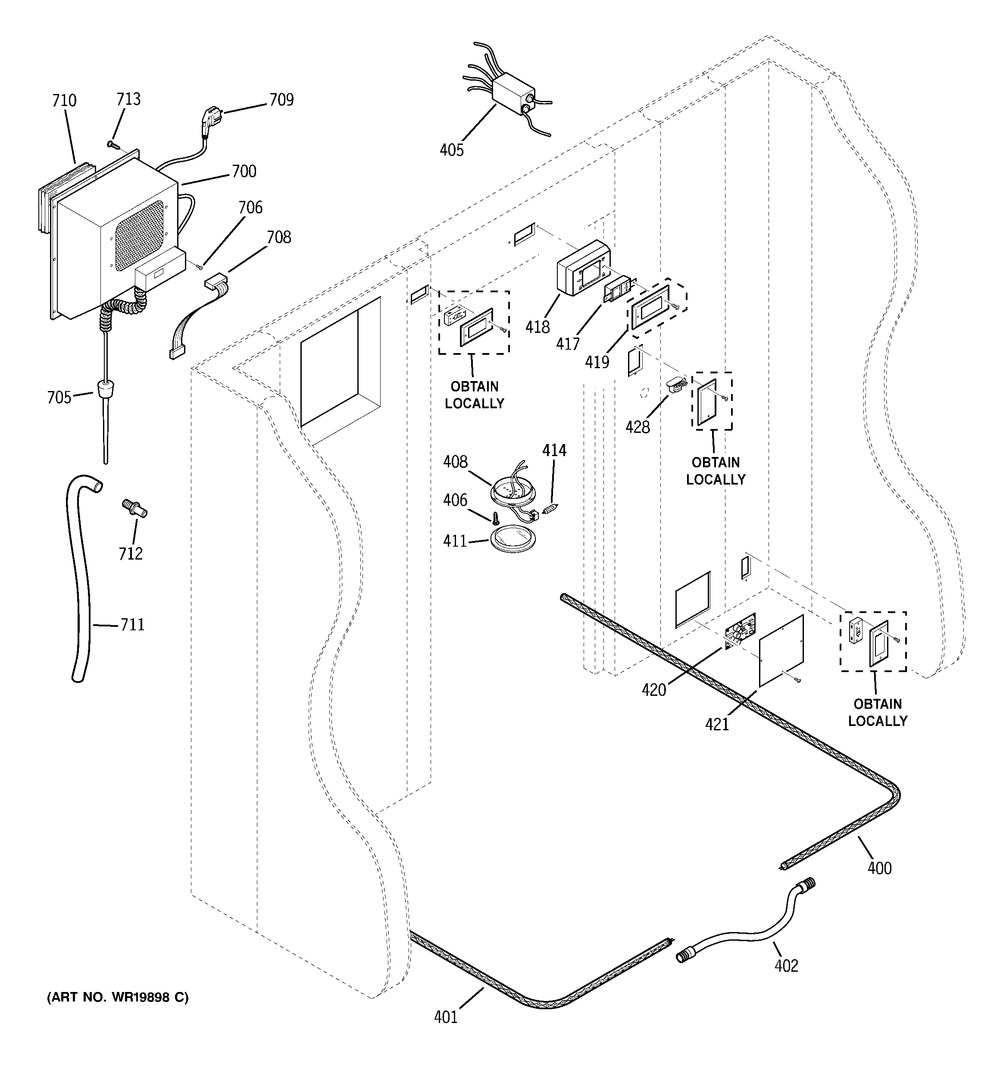 710
713
709
700
706
708
705
712
711
405
418
417
419
OBTAIN LOCALLY
428
OBTAIN LOCALLY
408
414
406
411
420
421
OBTAIN LOCALLY
400
402
401
(ART NO. WR19898 C)