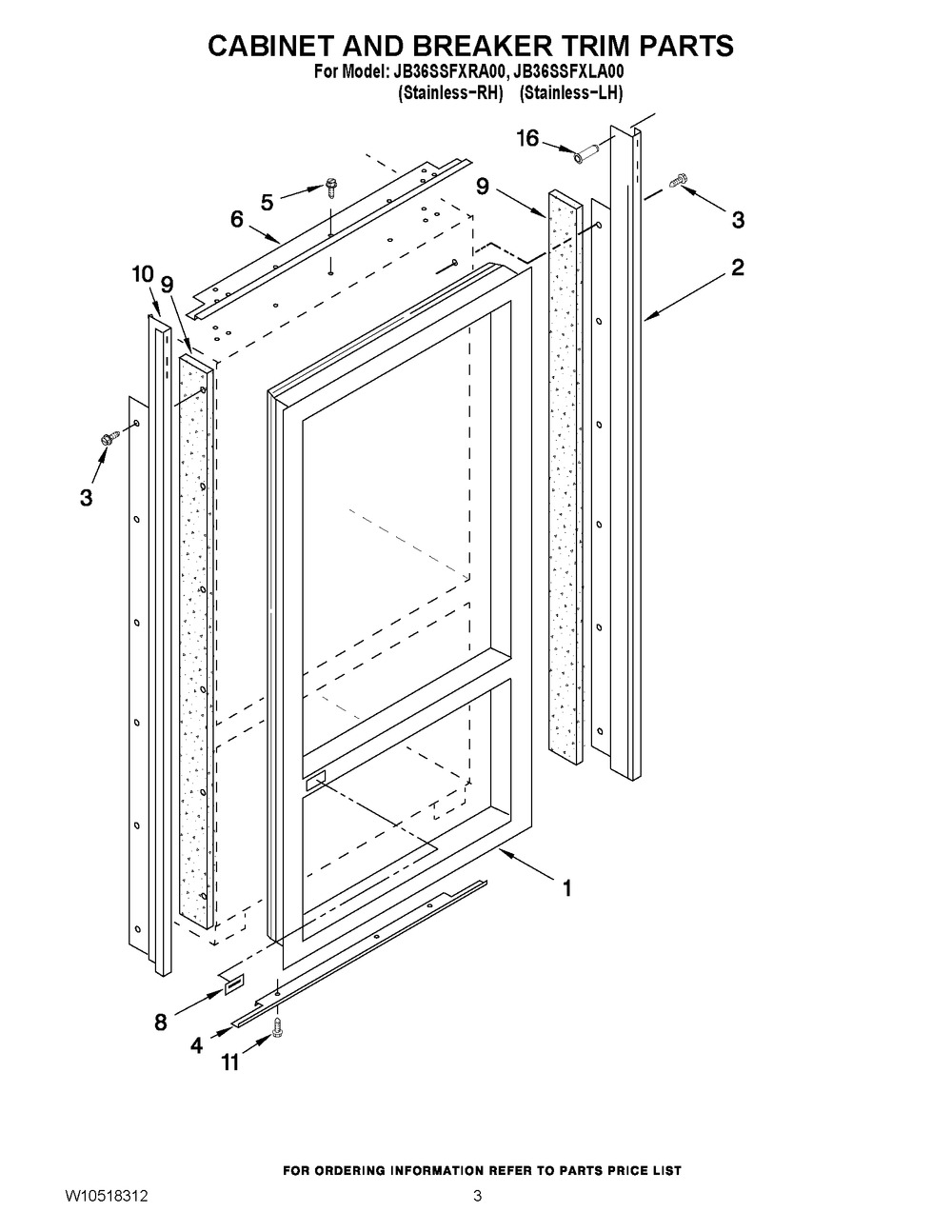 CABINET AND BREAKER TRIM PARTS
For Model: JB36SSFXRA00, JB36SSFXLA00
(Stainless-RH) (Stainless-LH)

16
5
9
3
6
2
10
9
3
1
8
4
11

FOR ORDERING INFORMATION REFER TO PARTS PRICE LIST
W10518312
3