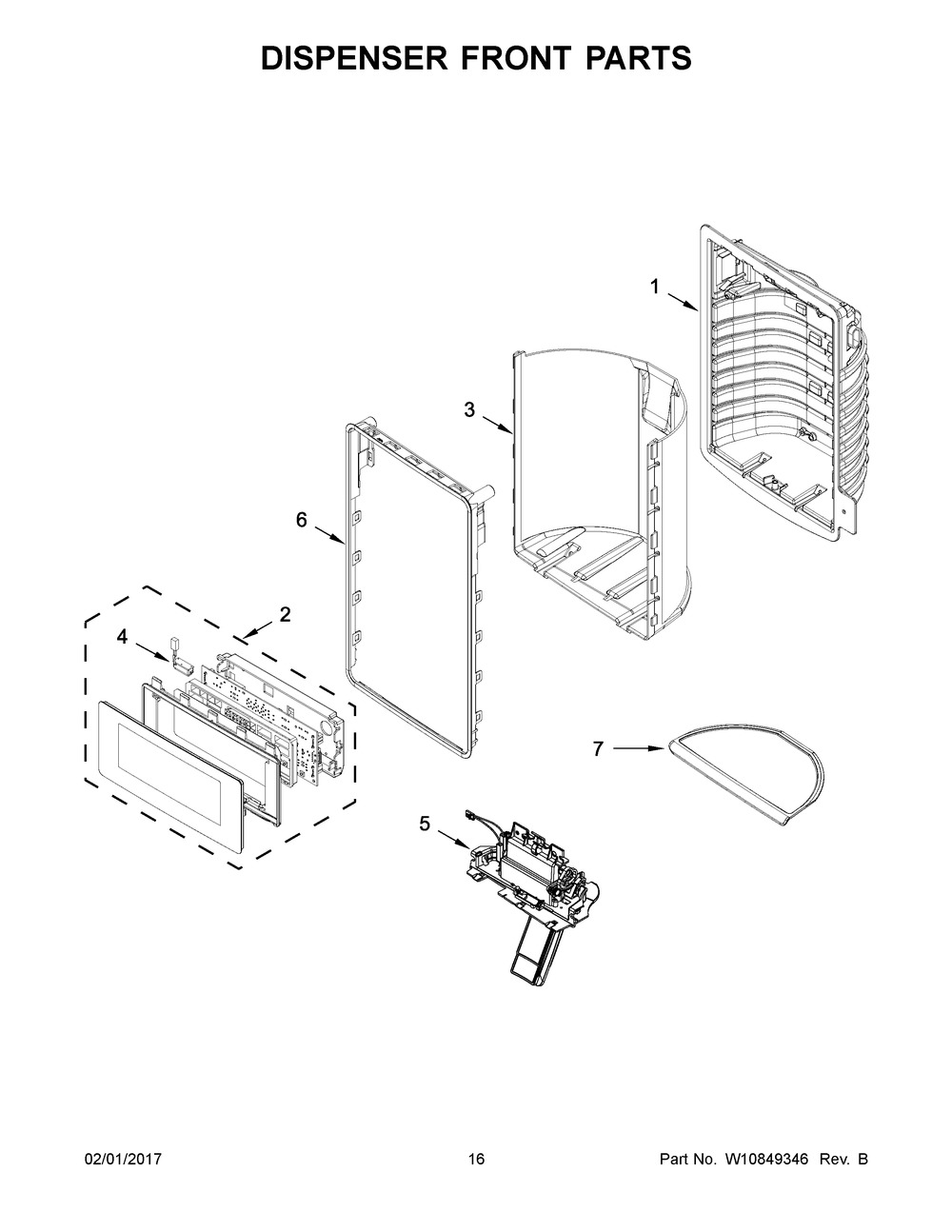 DISPENSER FRONT PARTS

1

3

6

2

4

7

5

02/01/2017

16

Part No. W10849346 Rev. B