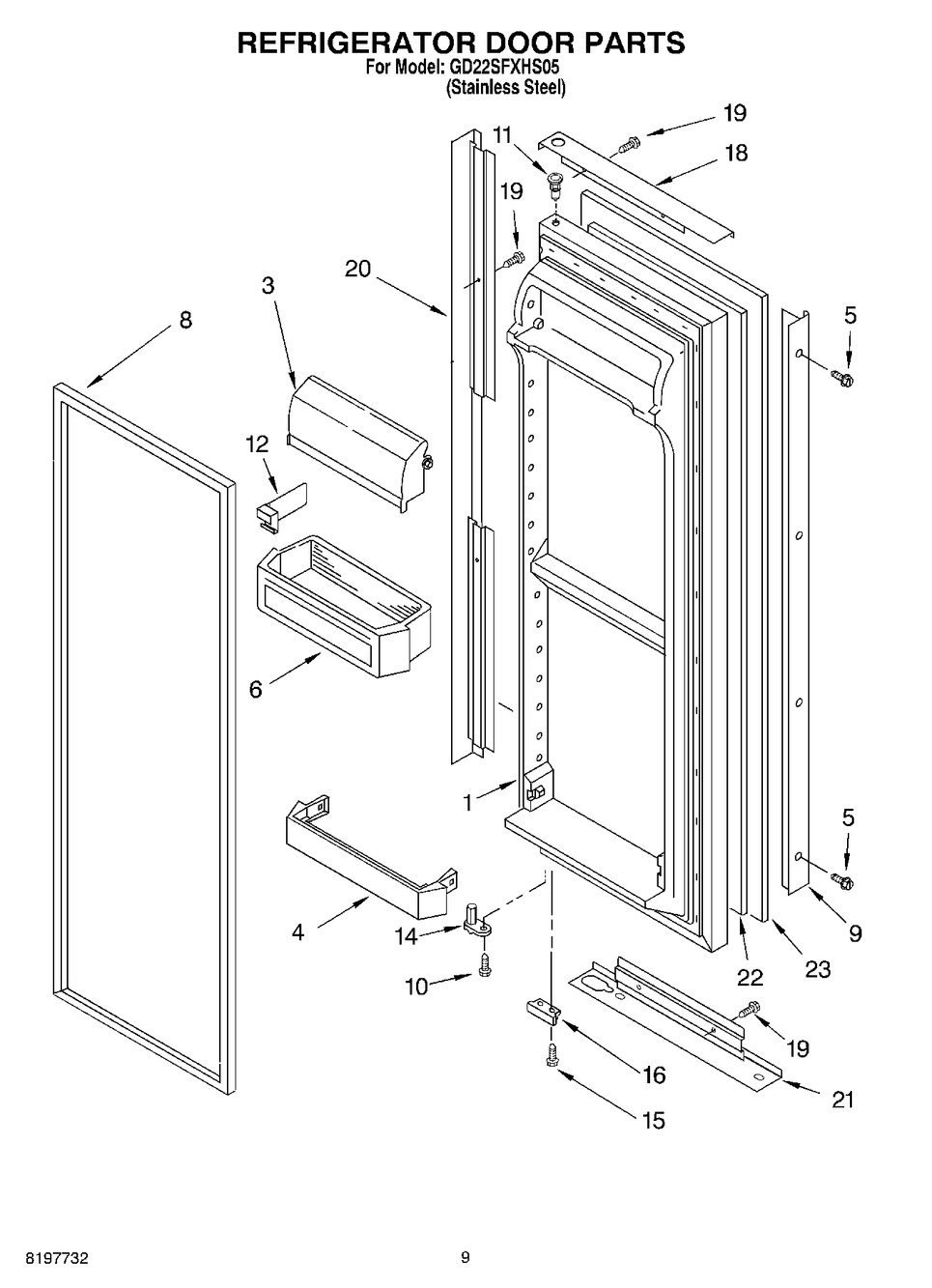 REFRIGERATOR DOOR PARTS
For Model: GD22SFXHS05
(Stainless Steel)

19
11
18
19
20
3
8
5
12
6
1
5
4
14
9
10
22
23
19
16
21
15

8197732
9