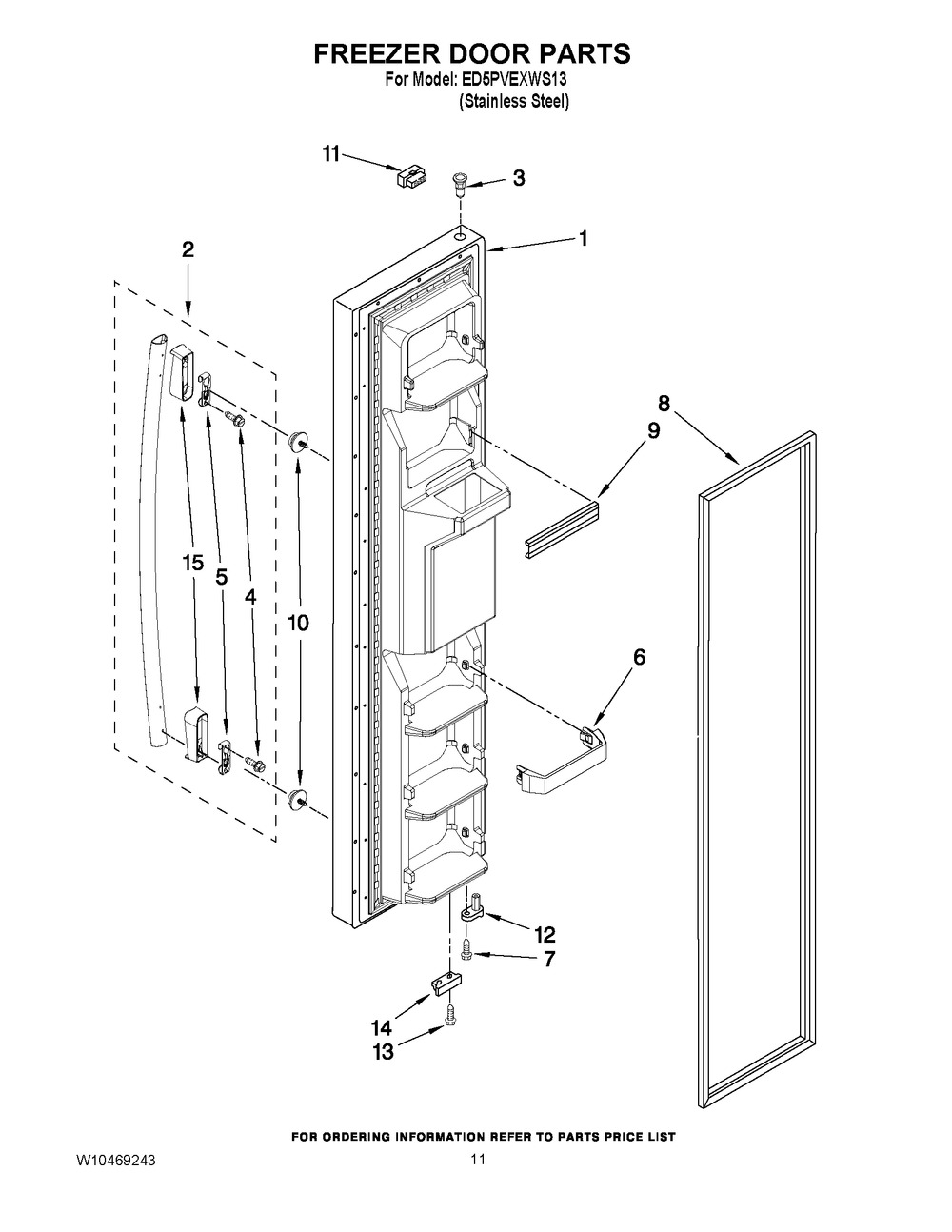 FREEZER DOOR PARTS
For Model: ED5PVEXWS13
(Stainless Steel)

11
3
1
2
8
9
15
5
4
10
6
12
7
14
13

FOR ORDERING INFORMATION REFER TO PARTS PRICE LIST

W10469243

11