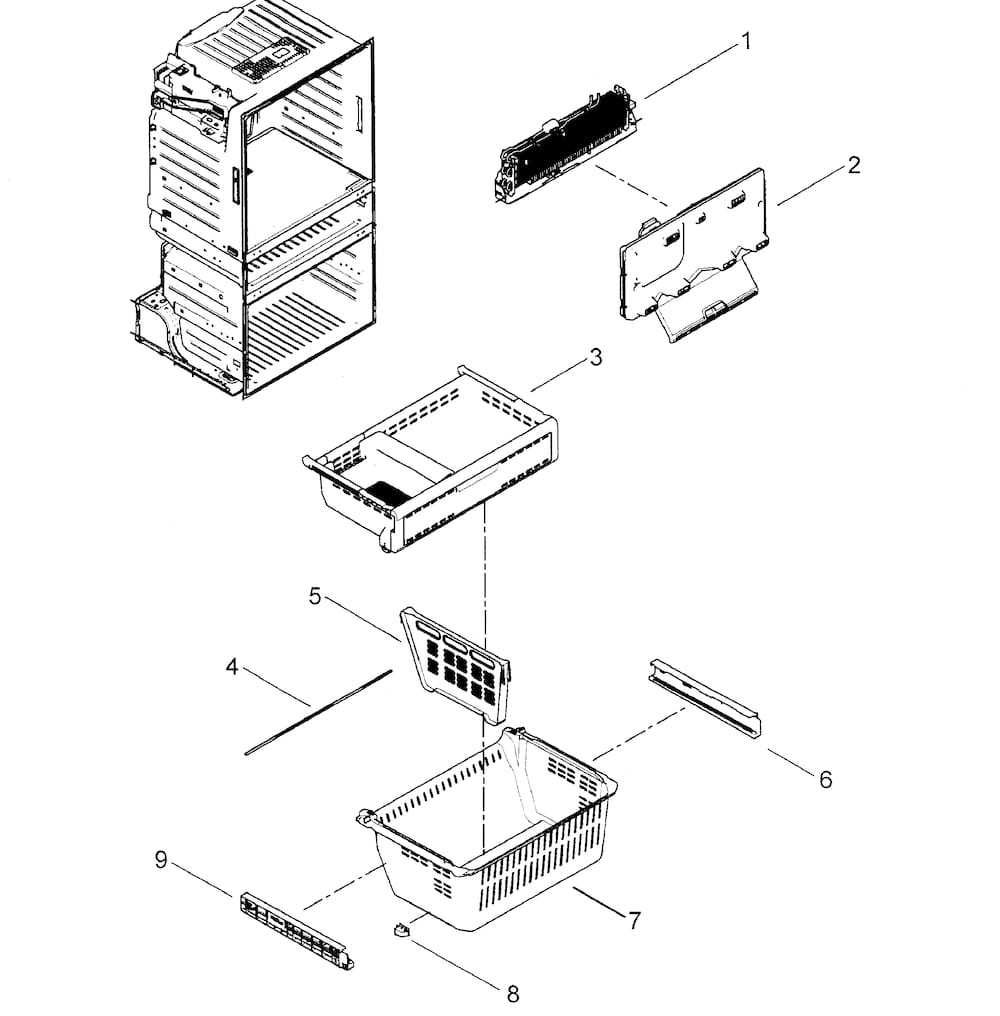 1
2
3
5
4
6
9
7
8