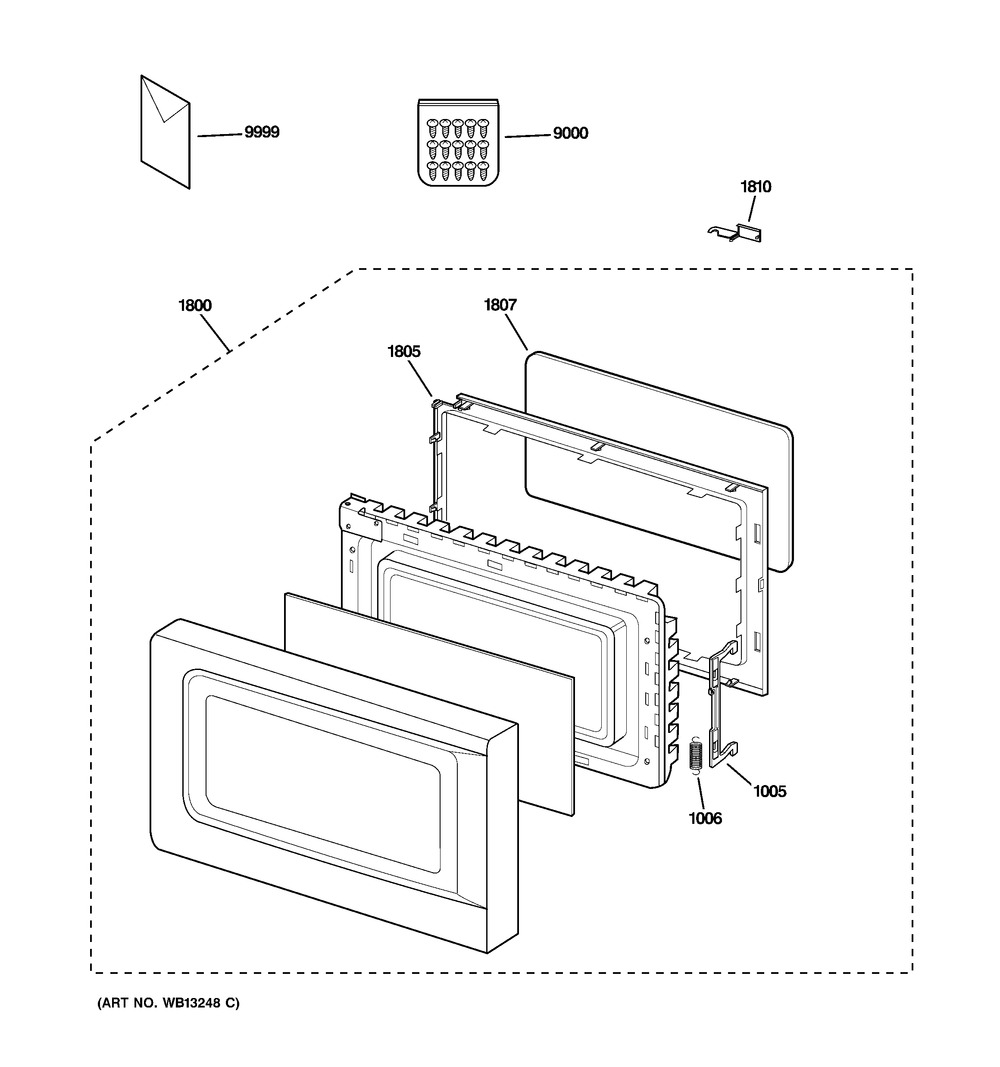 9999

9000

1810

1800

1807

1805

1005

1006

(ART NO. WB13248 C)