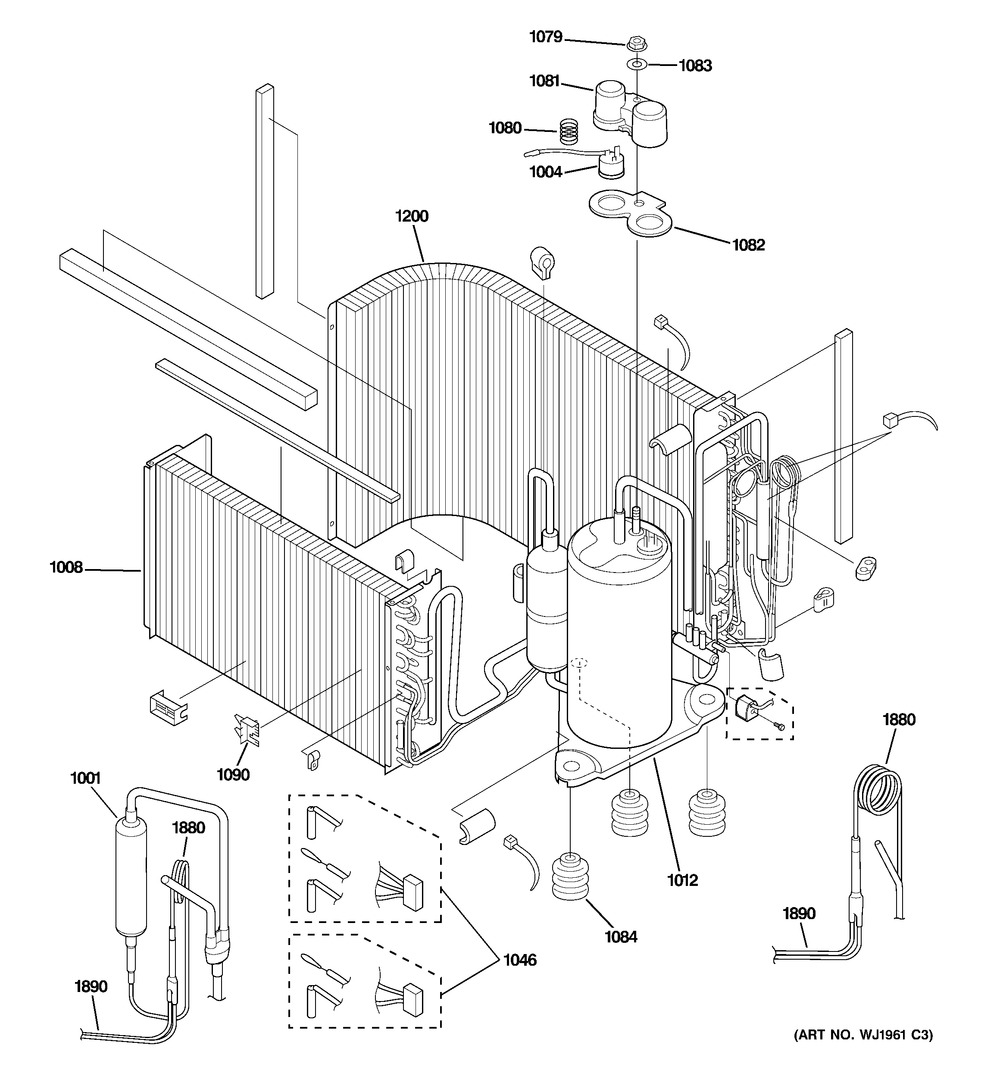 1079
1083
1081
1080
1004
1082
1200
1008
1090
1001
1880
1890
1046
1084
1012
1880
1890
(ART NO. WJ1961 C3)