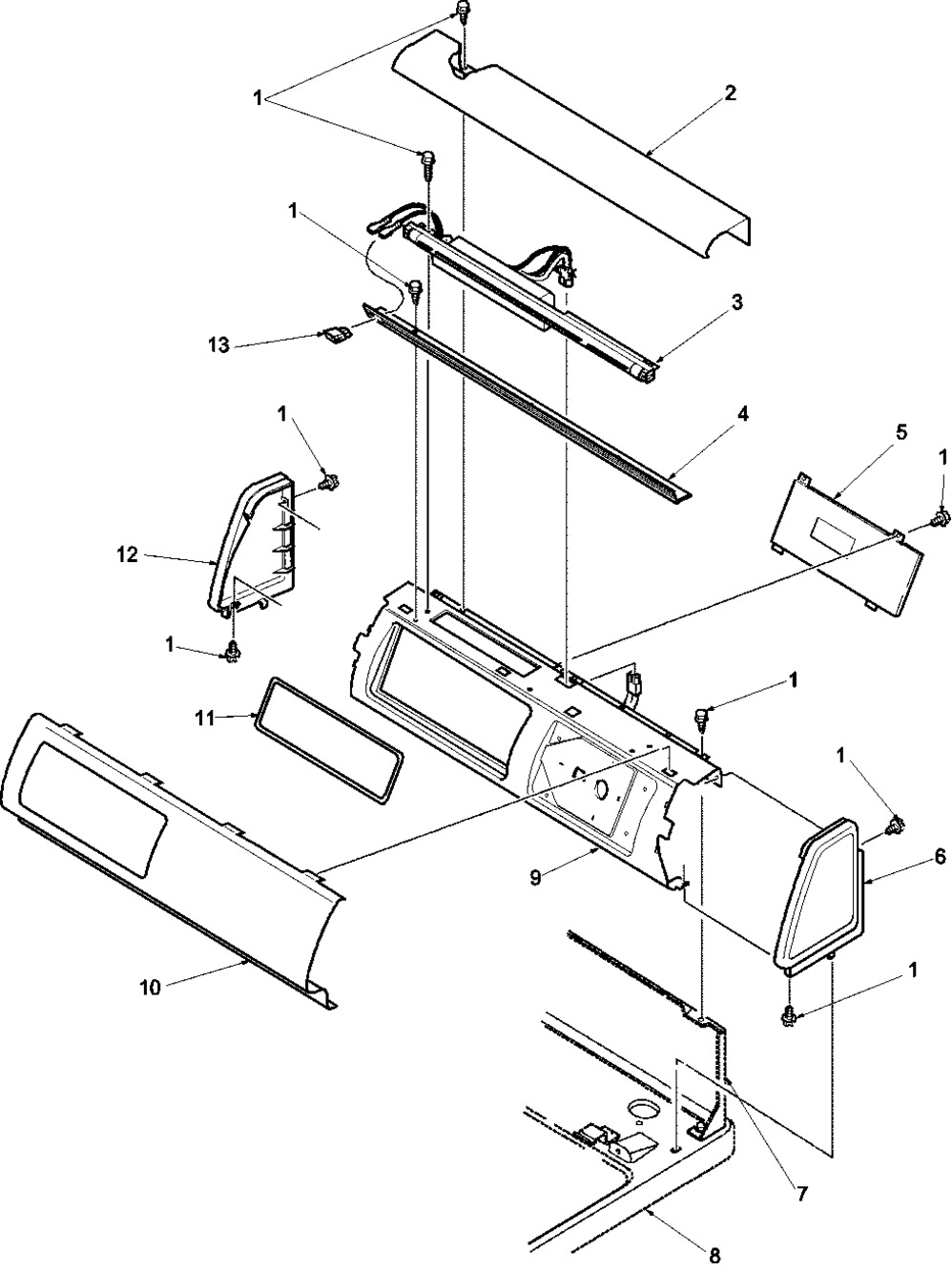 1
2
1
3
13
4
1
5
1
12
1
11
1
1
6
9
10
1
7
8