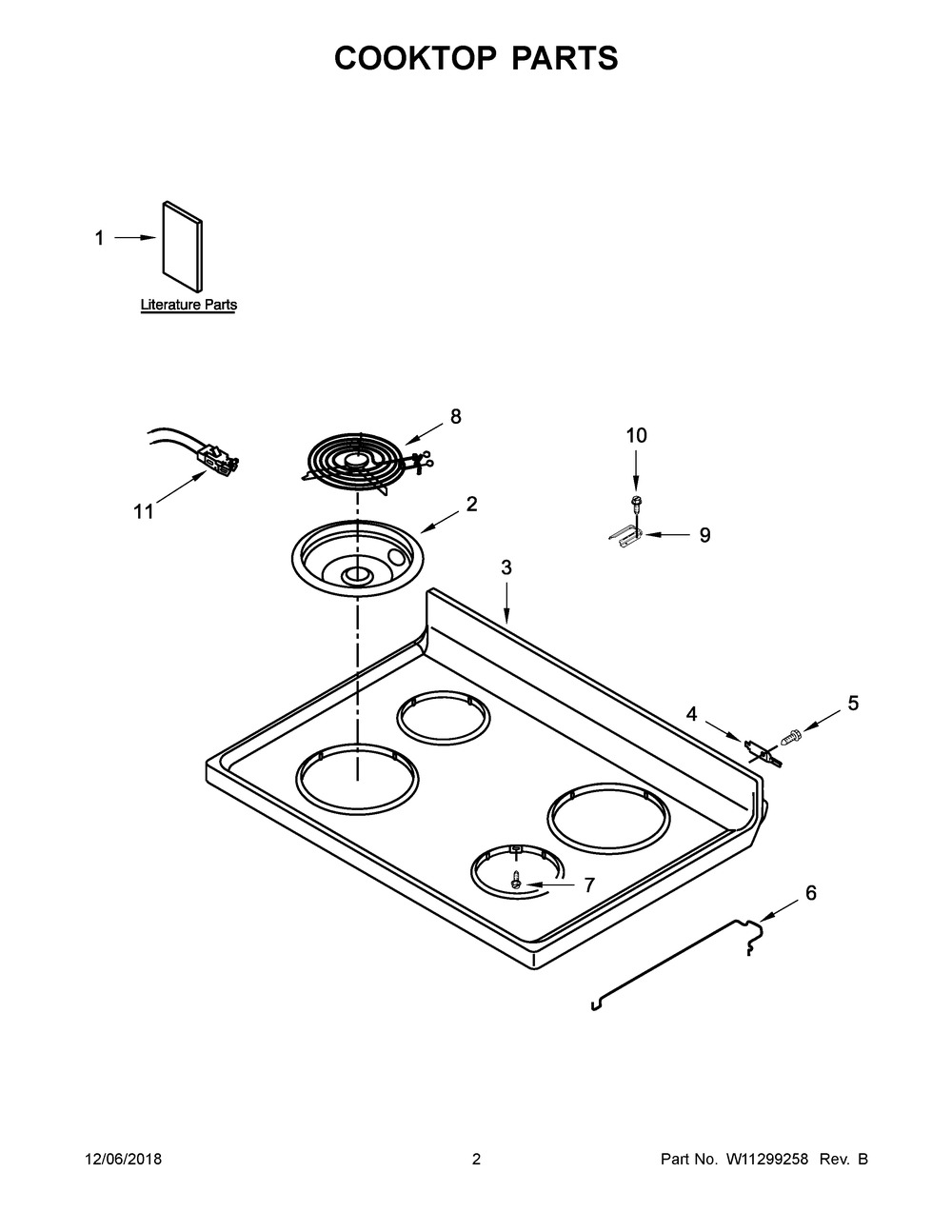 COOKTOP PARTS

1

Literature Parts

8

10

11

2

9

3

4

5

7

6

12/06/2018

2

Part No. W11299258 Rev. B