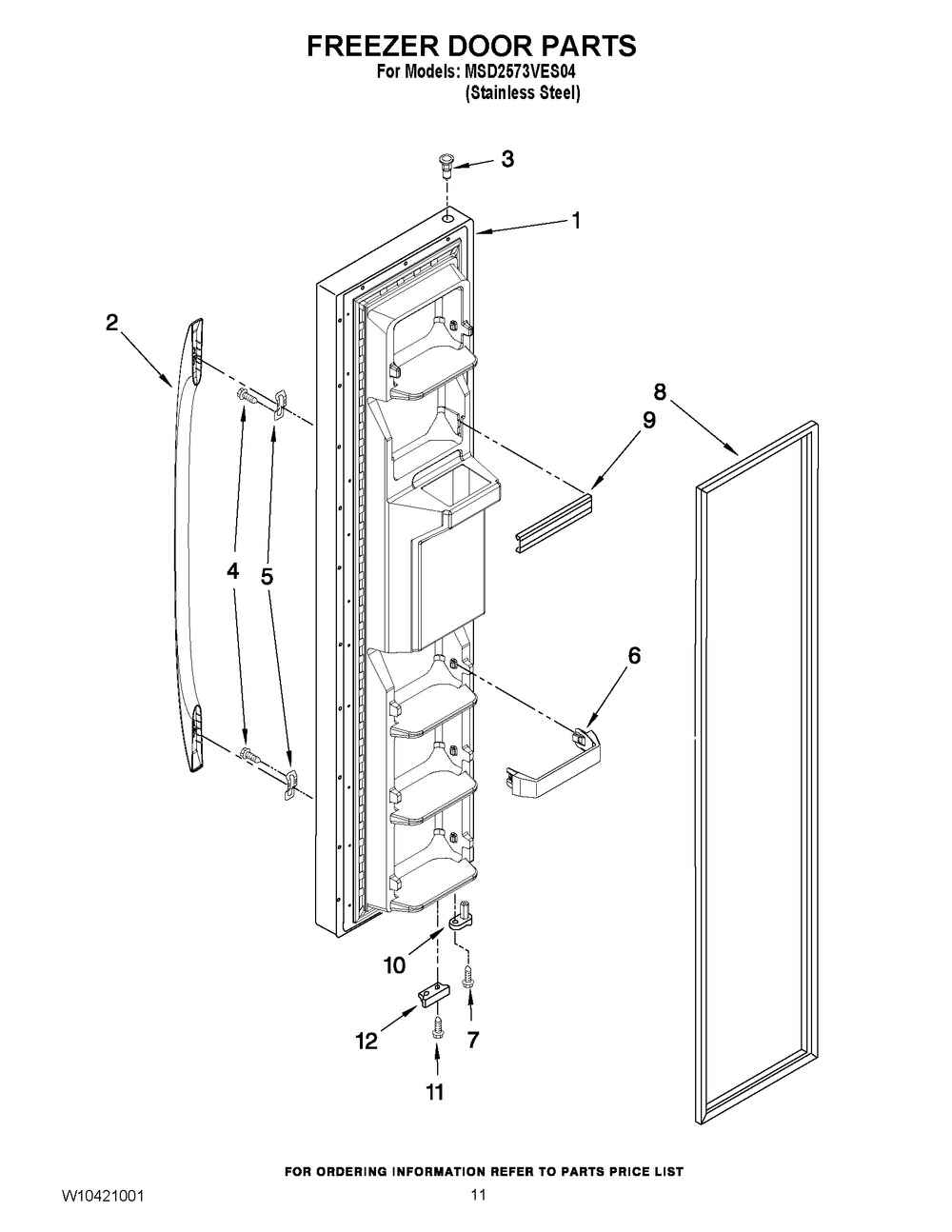 FREEZER DOOR PARTS
For Models: MSD2573VES04
(Stainless Steel)

3
1
2
8
9
4
5
6
10
7
12
11

FOR ORDERING INFORMATION REFER TO PARTS PRICE LIST
W10421001
11