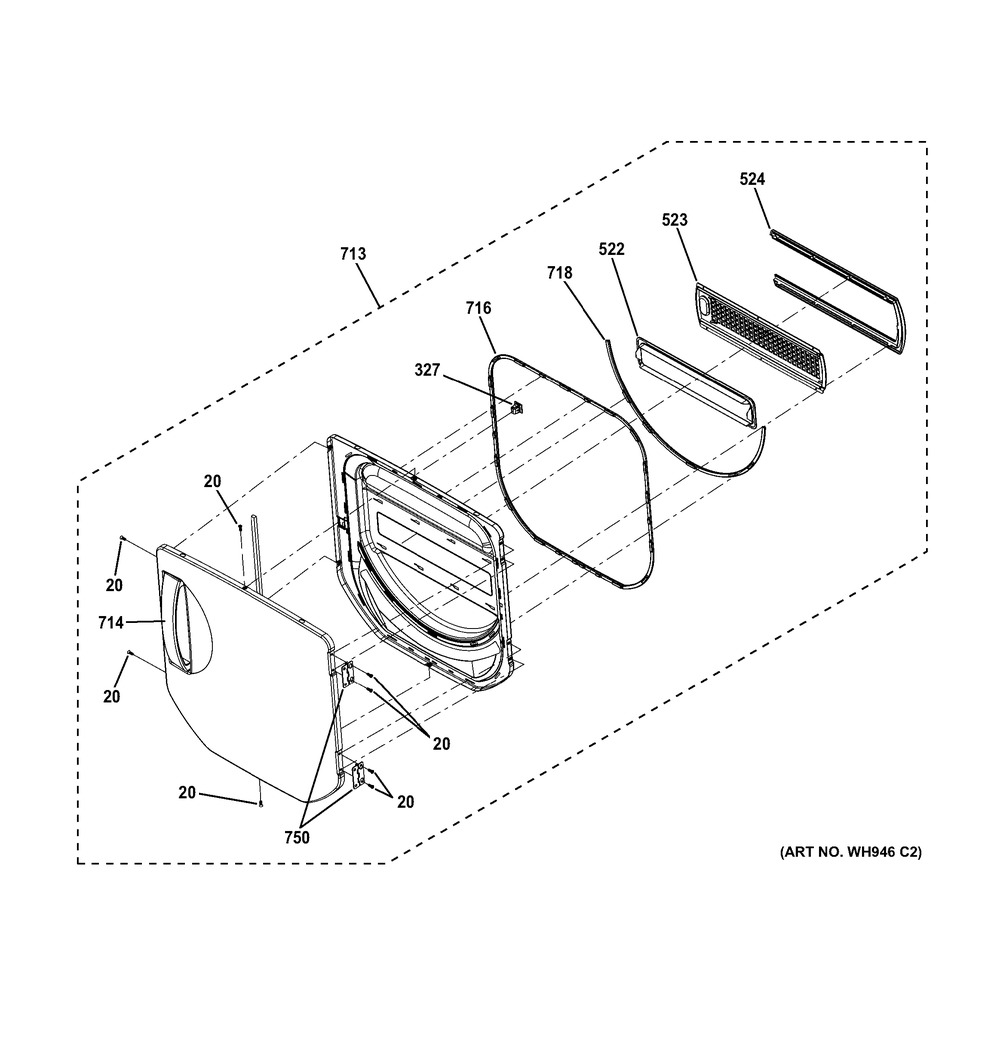 524
523
713
522
718
716
327
20
20
714
20
20
20
20
750
(ART NO. WH946 C2)