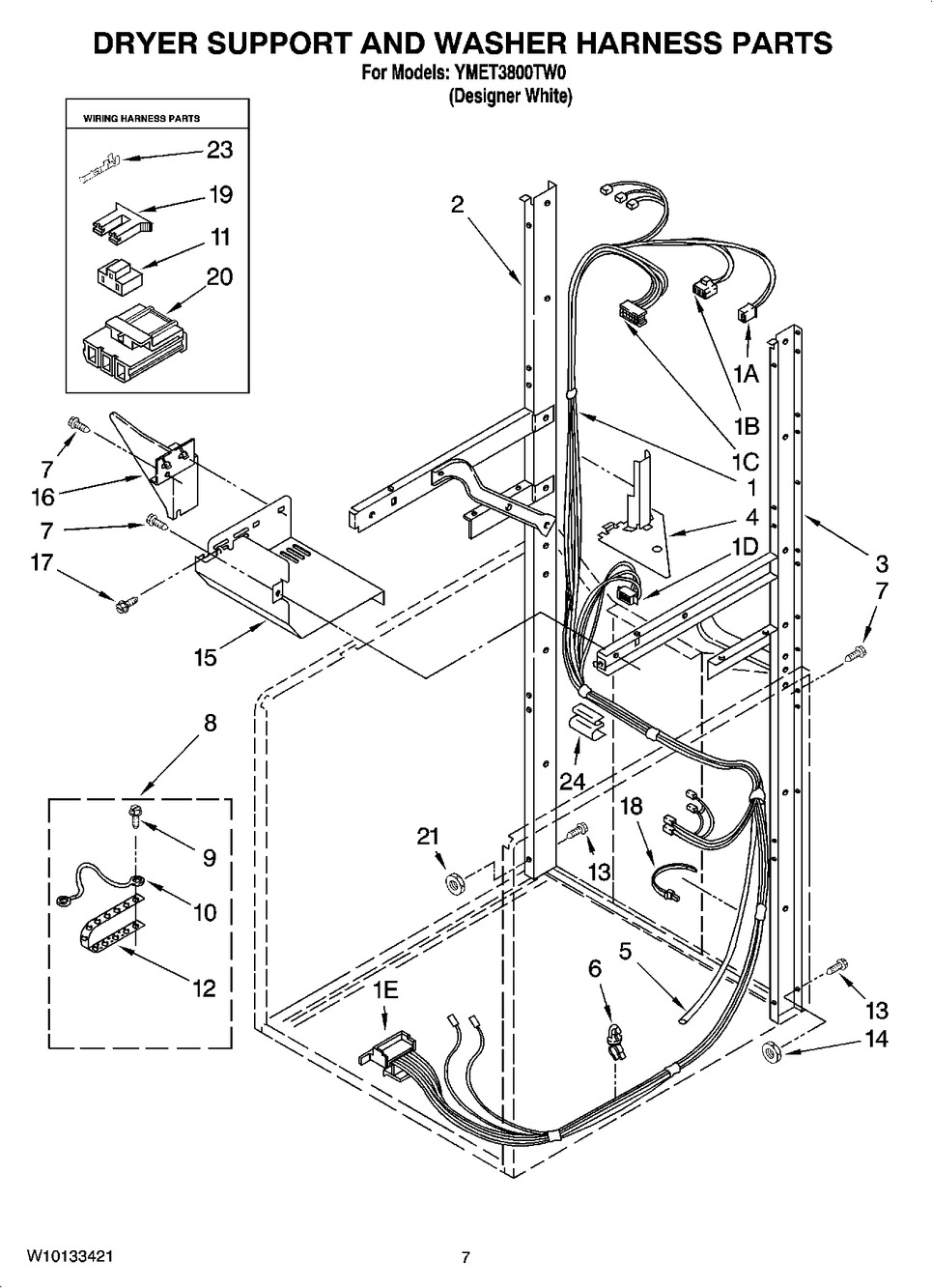 DRYER SUPPORT AND WASHER HARNESS PARTS
For Models: YMET3800TW0
(Designer White)

WIRING HARNESS PARTS
23
19
11
20

2
1A
1B
1C
1
4
1D
3
7
7
16
7
17
15
8
9
10
12
24
18
21
13
5
6
1E
13
14

W10133421
7