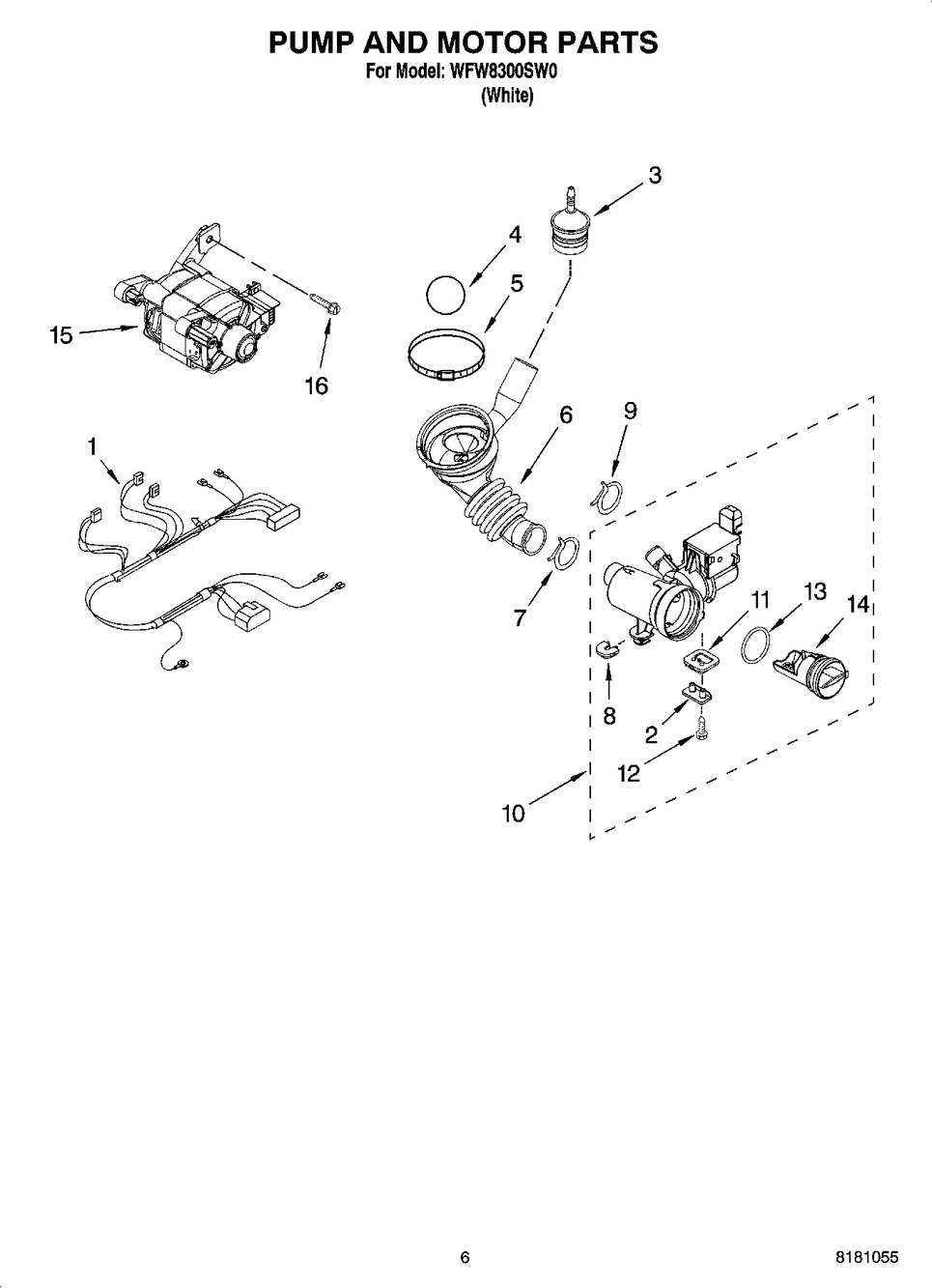 PUMP AND MOTOR PARTS
For Model: WFW8300SW0
(White)

3
4
5
15
16
6
9
1
7
11
13
14
8
2
12
10

6

8181055