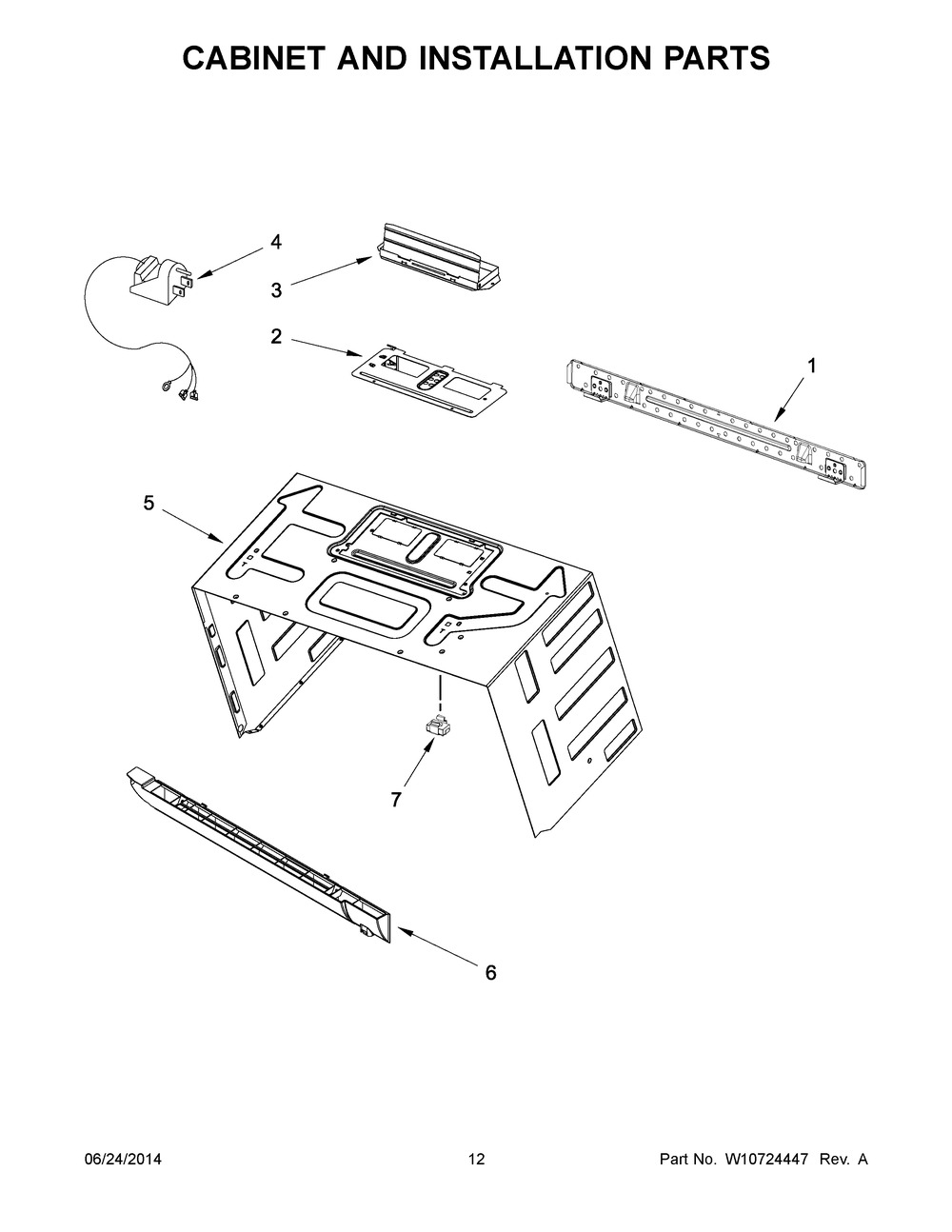 CABINET AND INSTALLATION PARTS

4

3

2

1

5

7

6

06/24/2014 12 Part No. W10724447 Rev. A