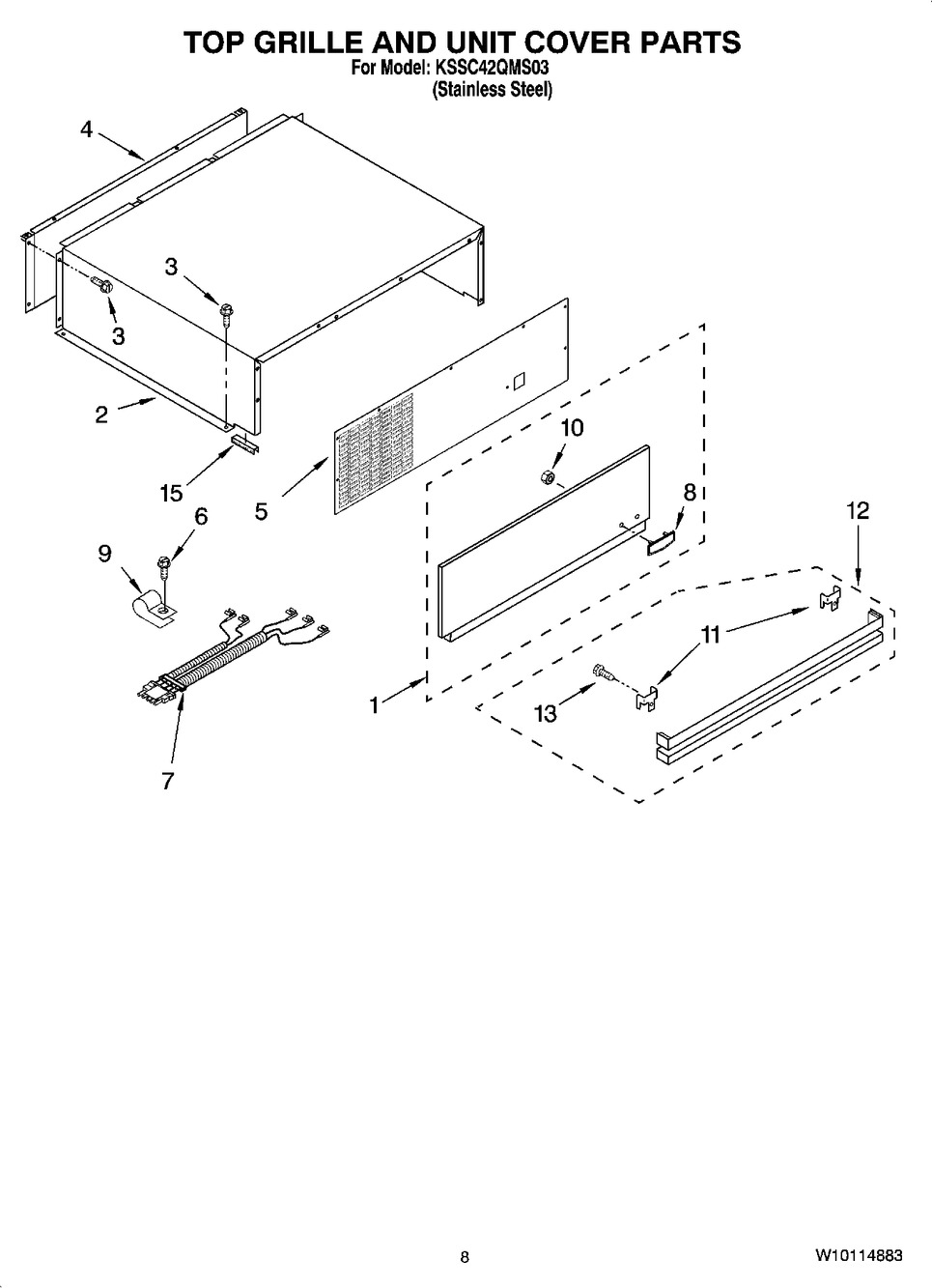 TOP GRILLE AND UNIT COVER PARTS
For Model: KSSC42QMS03
(Stainless Steel)

4
3
3
2
15
5
10
8
12
6
9
11
1
13
7

8
W10114883