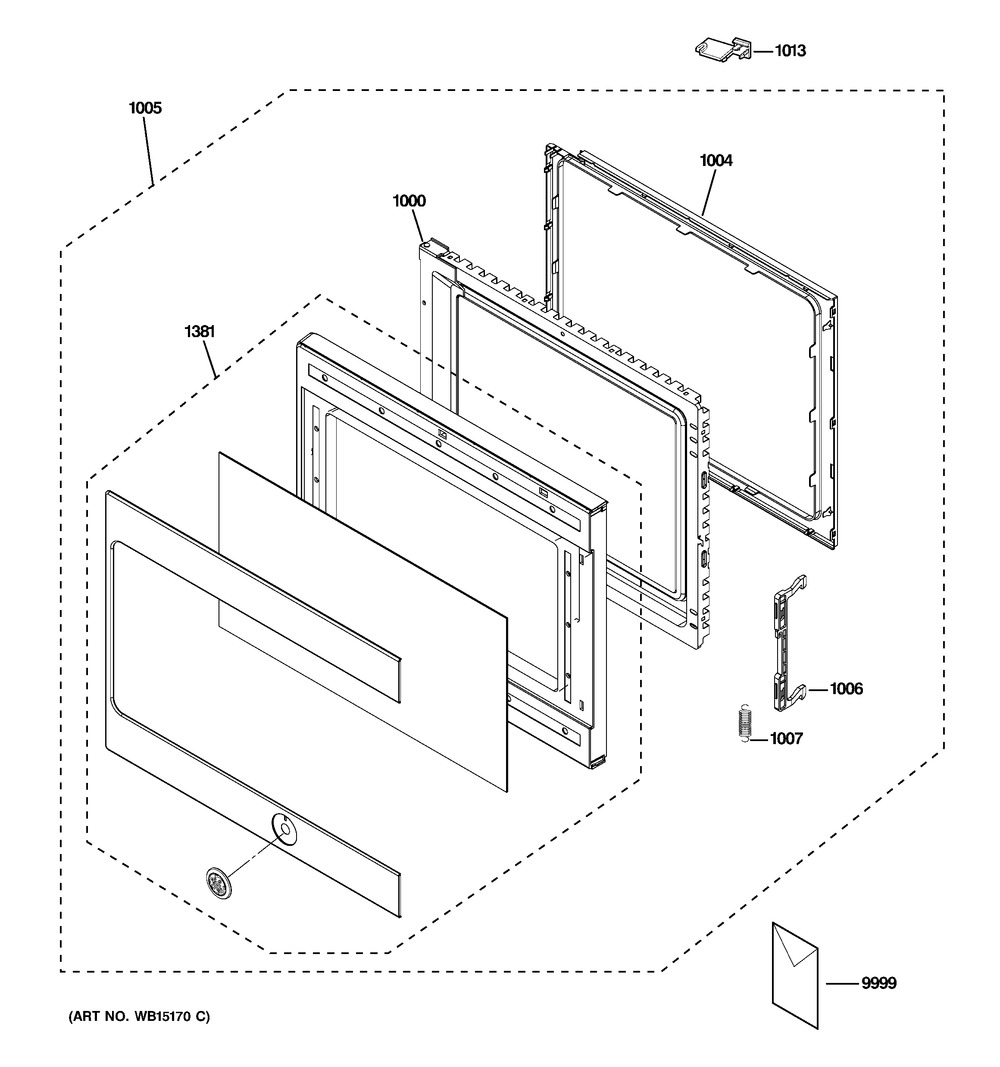 1013

1005

1004

1000

1381

1006

1007

9999

(ART NO. WB15170 C)