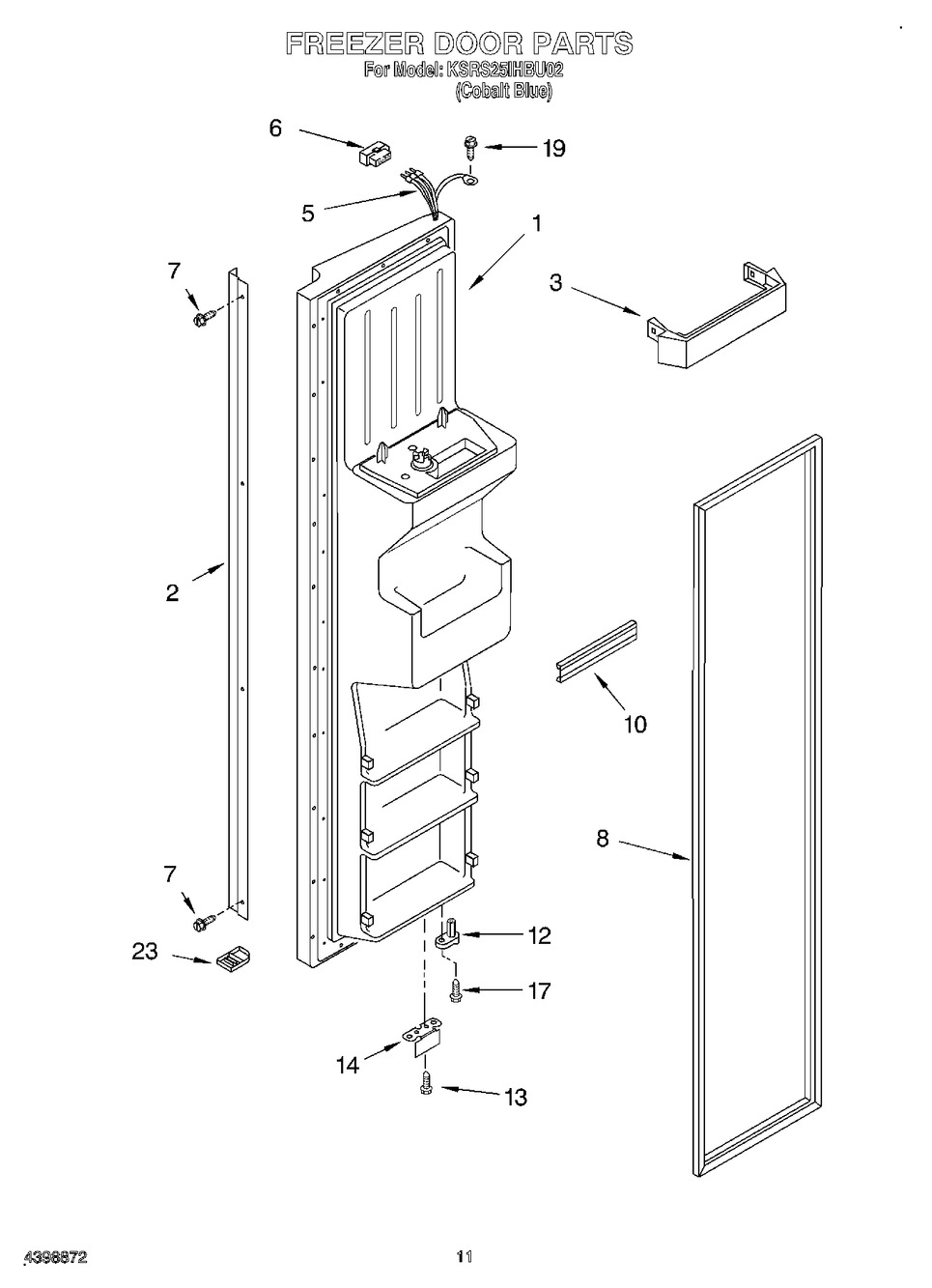 FREEZER DOOR PARTS
For Model: KSRS25IHBU02
(Cobalt Blue)

6
19
5
1
7
3
2
10
8
7
12
23
17
14
13

4396872

11