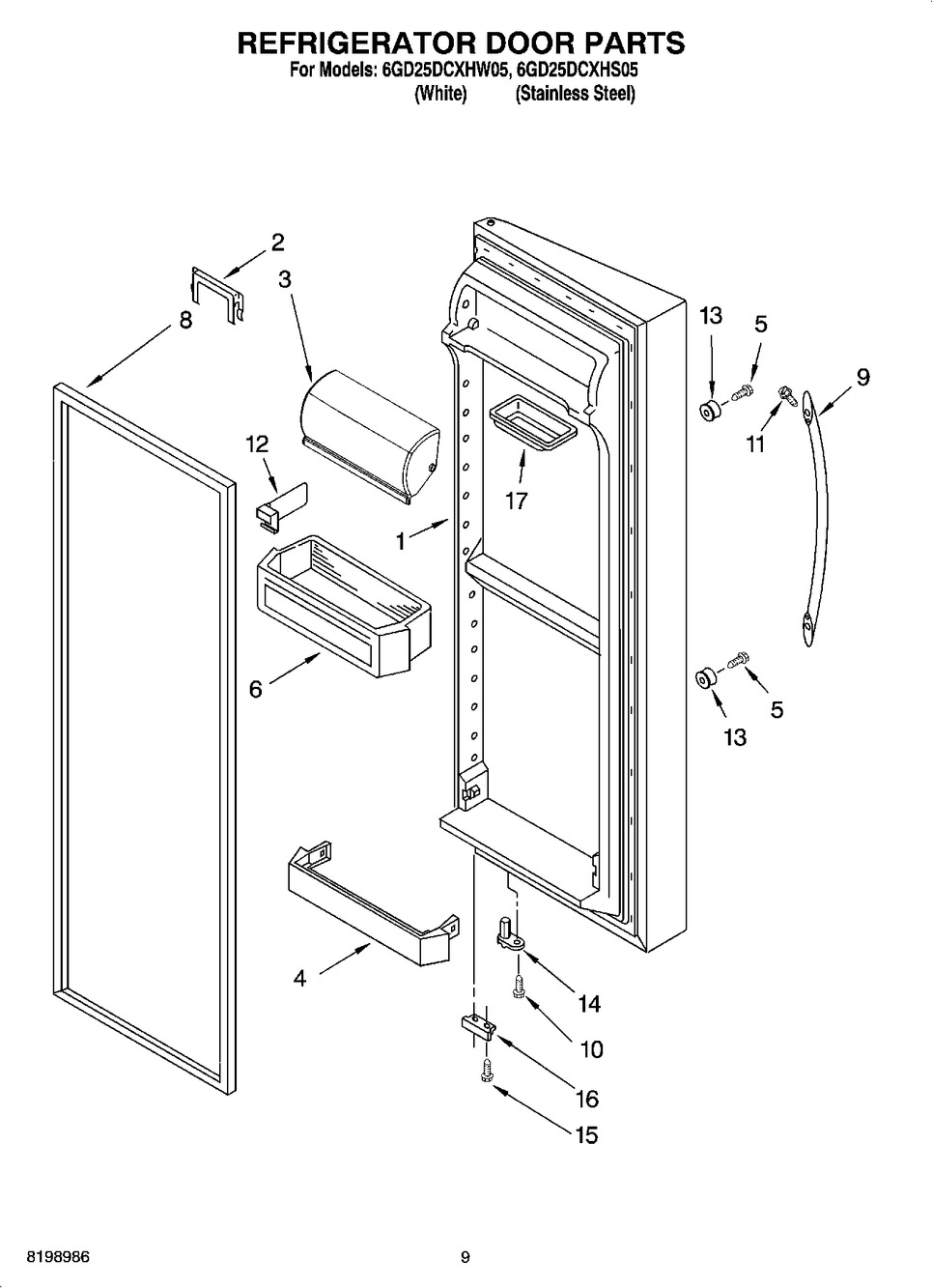 REFRIGERATOR DOOR PARTS
For Models: 6GD25DCXHW05, 6GD25DCXHS05
(White) (Stainless Steel)

2
3
8
13
5
9
11
12
17
1
6
5
13
4
14
10
16
15

8198986
9