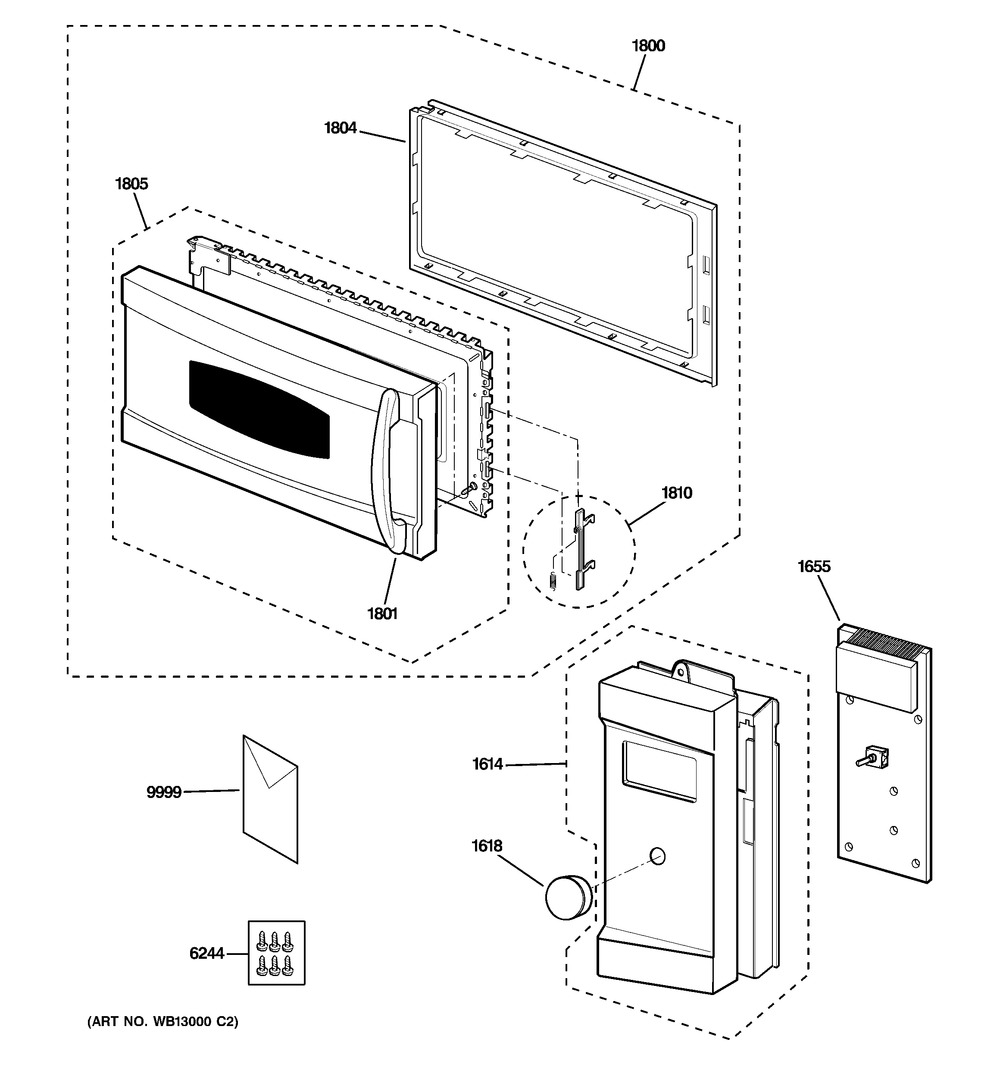 1800

1804

1805

1810

1801

1655

1614

9999

1618

6244

(ART NO. WB13000 C2)