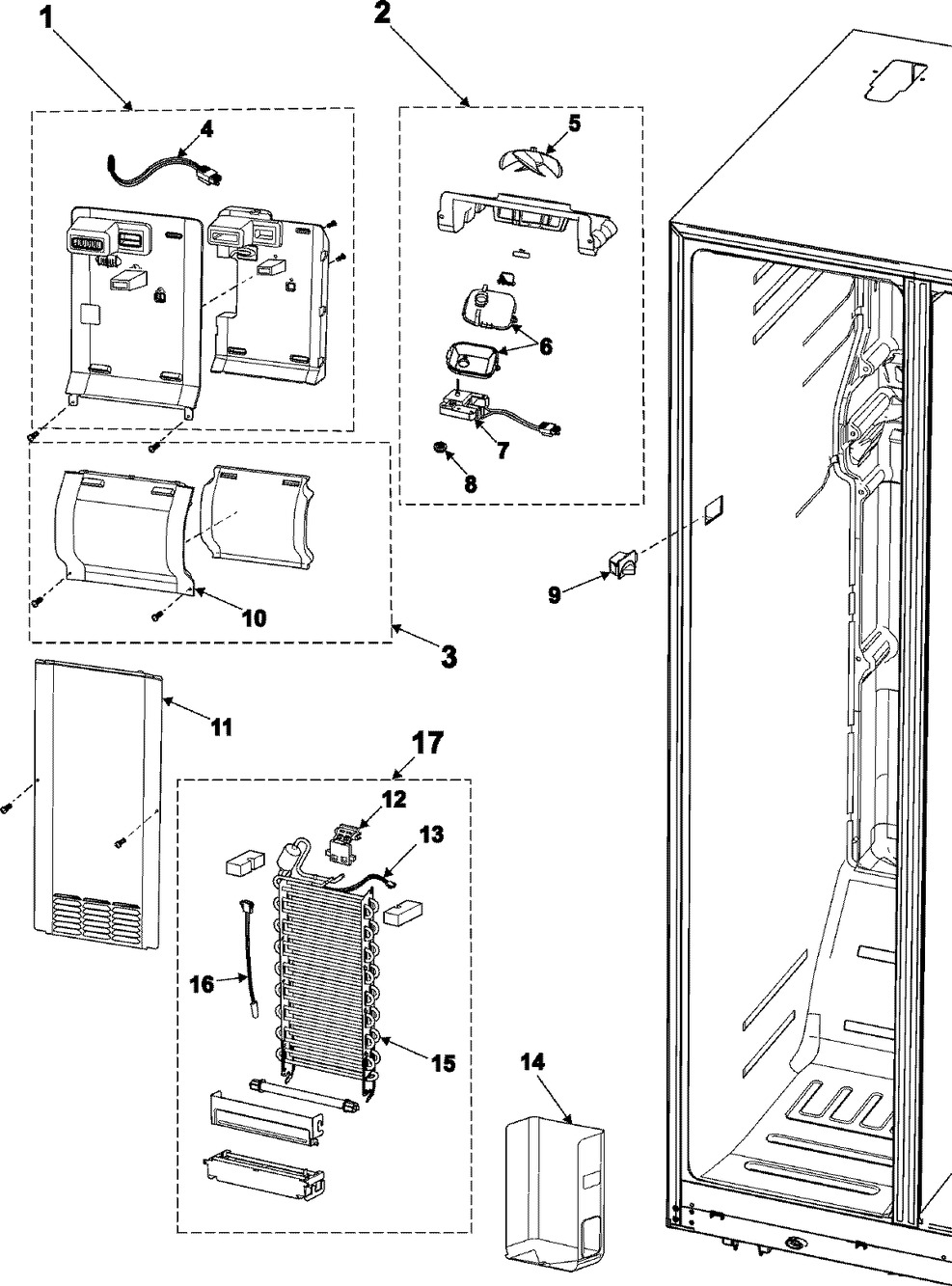 1
2
4
5
6
7
8
9
10
3
11
17
12
13
16
15
14