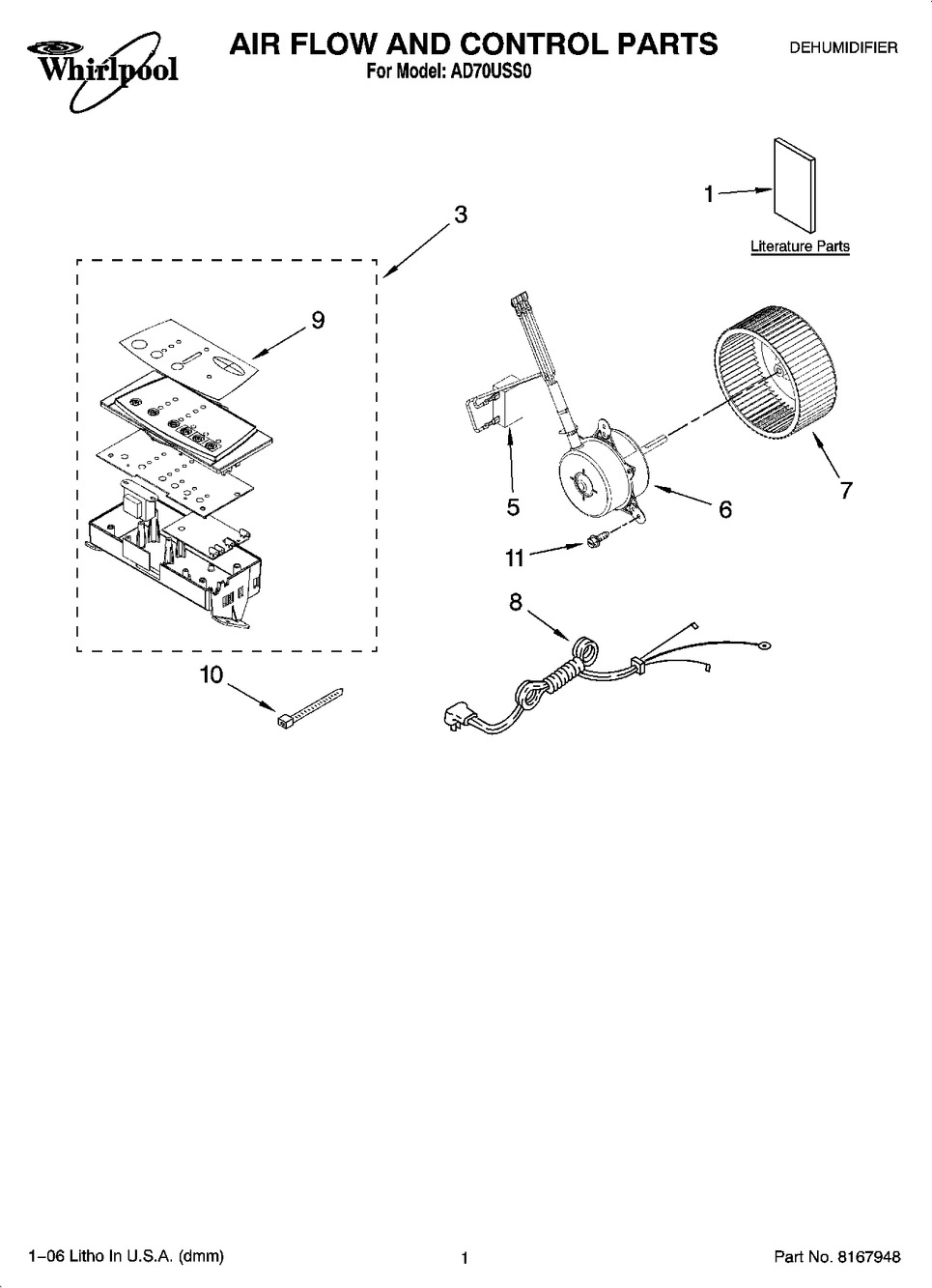 Whirlpool

AIR FLOW AND CONTROL PARTS
For Model: AD70USS0

DEHUMIDIFIER

1
Literature Parts

3

9

5

6

7

11

8

10

1–06 Litho In U.S.A. (dmm)

1

Part No. 8167948