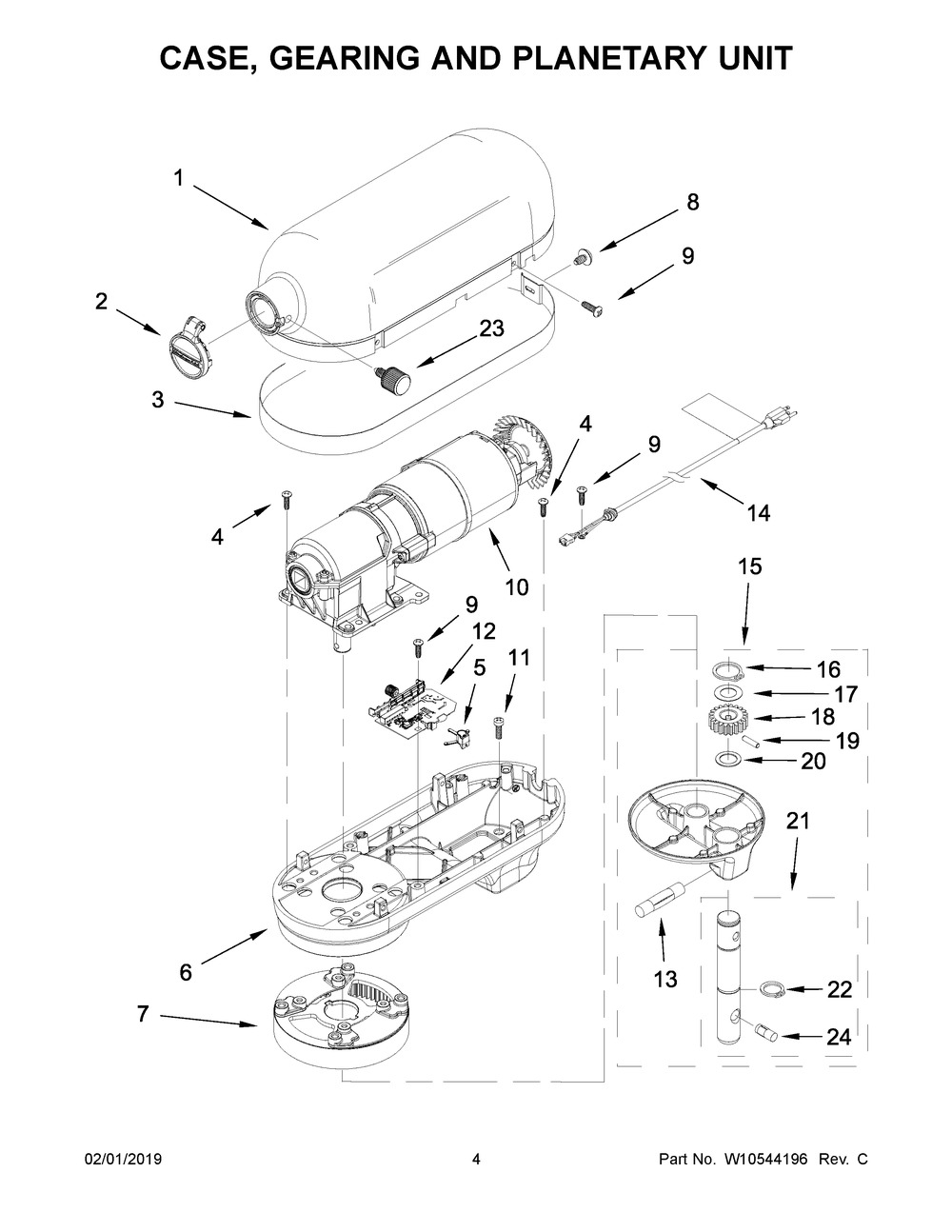 CASE, GEARING AND PLANETARY UNIT

1
8
9
2
23
3
4
9
14
4
10
15
9
12
5
11
16
17
18
19
20
21
6
13
22
7
24

02/01/2019
4
Part No. W10544196 Rev. C