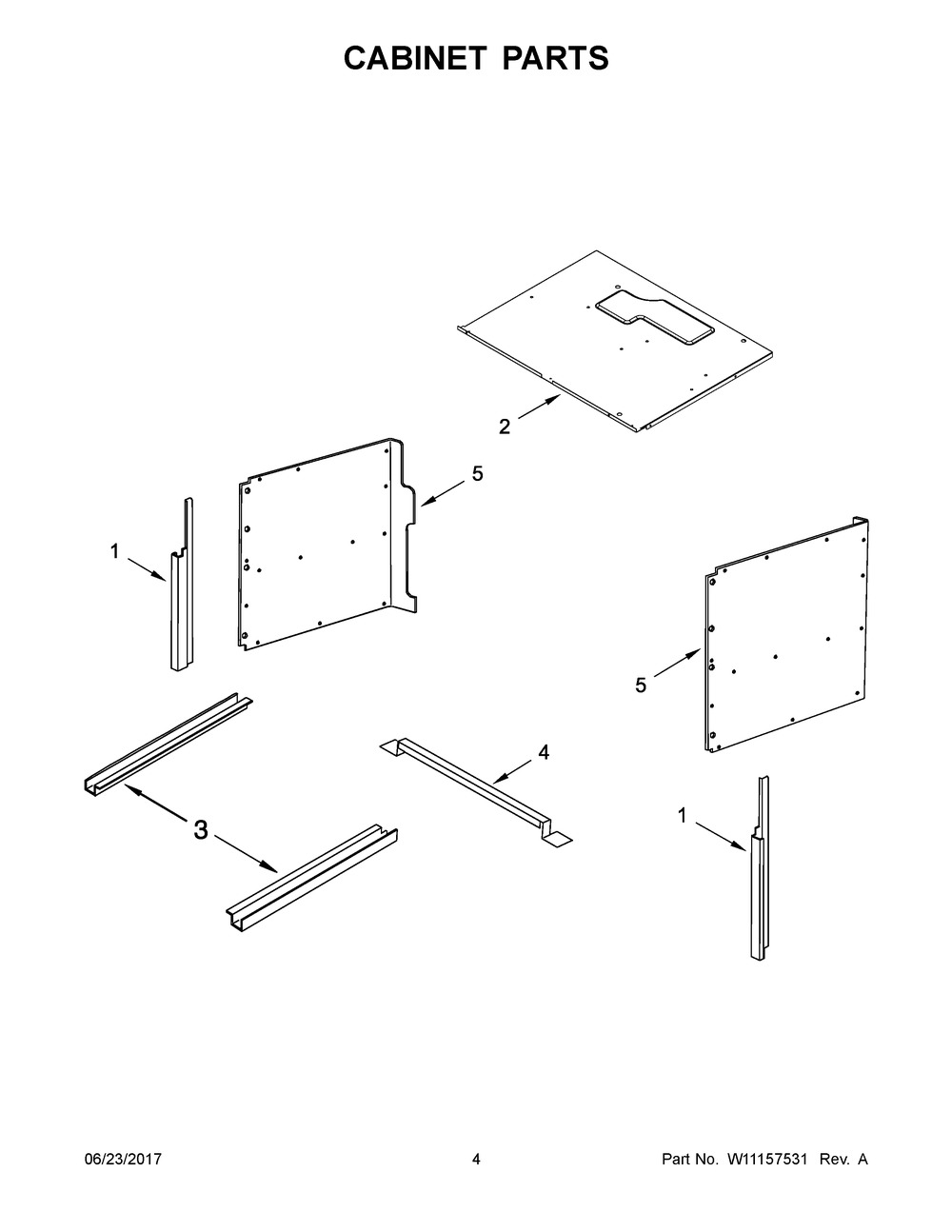 CABINET PARTS

2

5

1

5

4

3

1

06/23/2017

4

Part No. W11157531 Rev. A