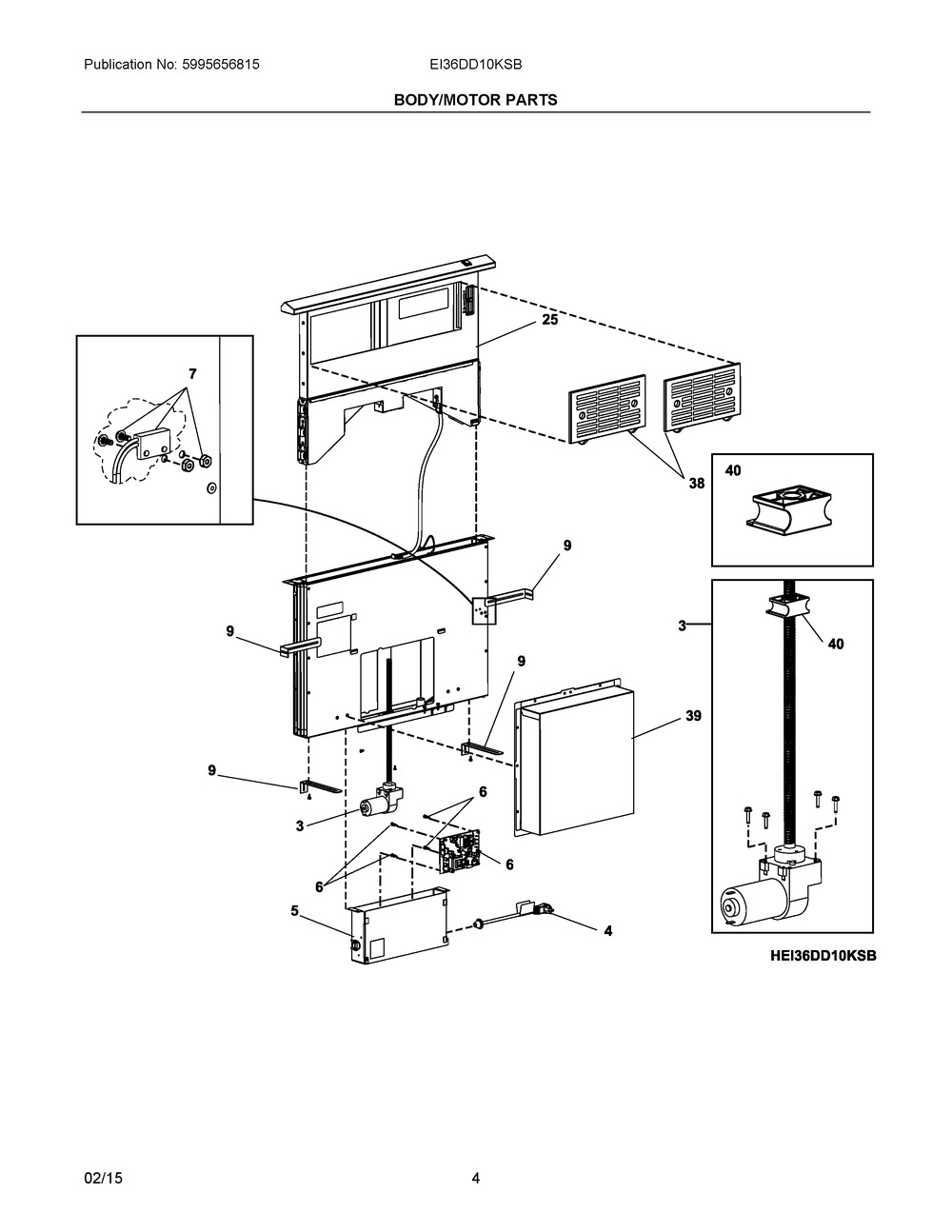 Publication No: 5995656815 EI36DD10KSB

BODY/MOTOR PARTS

7

25

38

40

9

9

3

40

9

39

9

6

3

6

6

5

4

HEI36DD10KSB

02/15 4