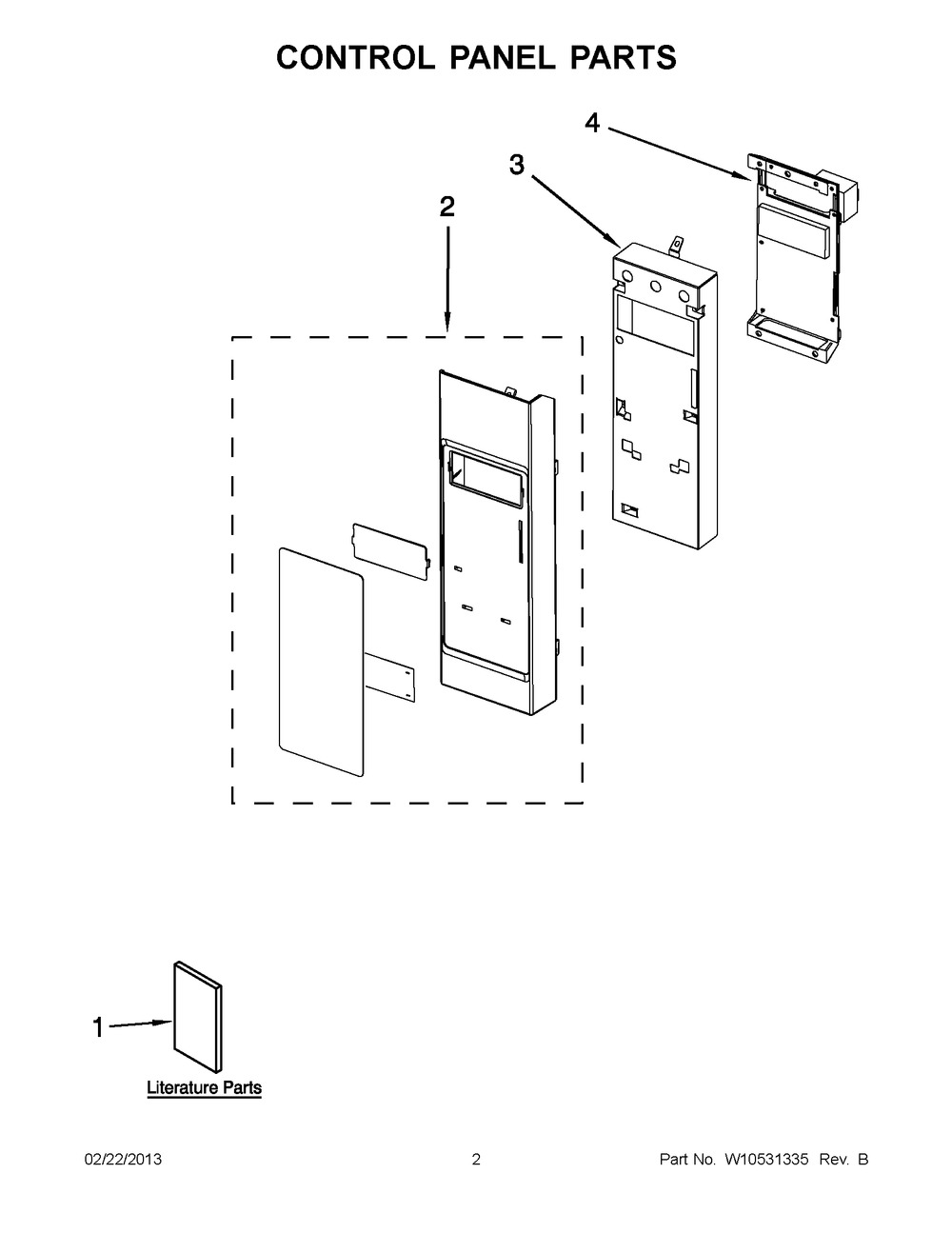 CONTROL PANEL PARTS

4

3

2

1

Literature Parts

02/22/2013

2

Part No. W10531335 Rev. B