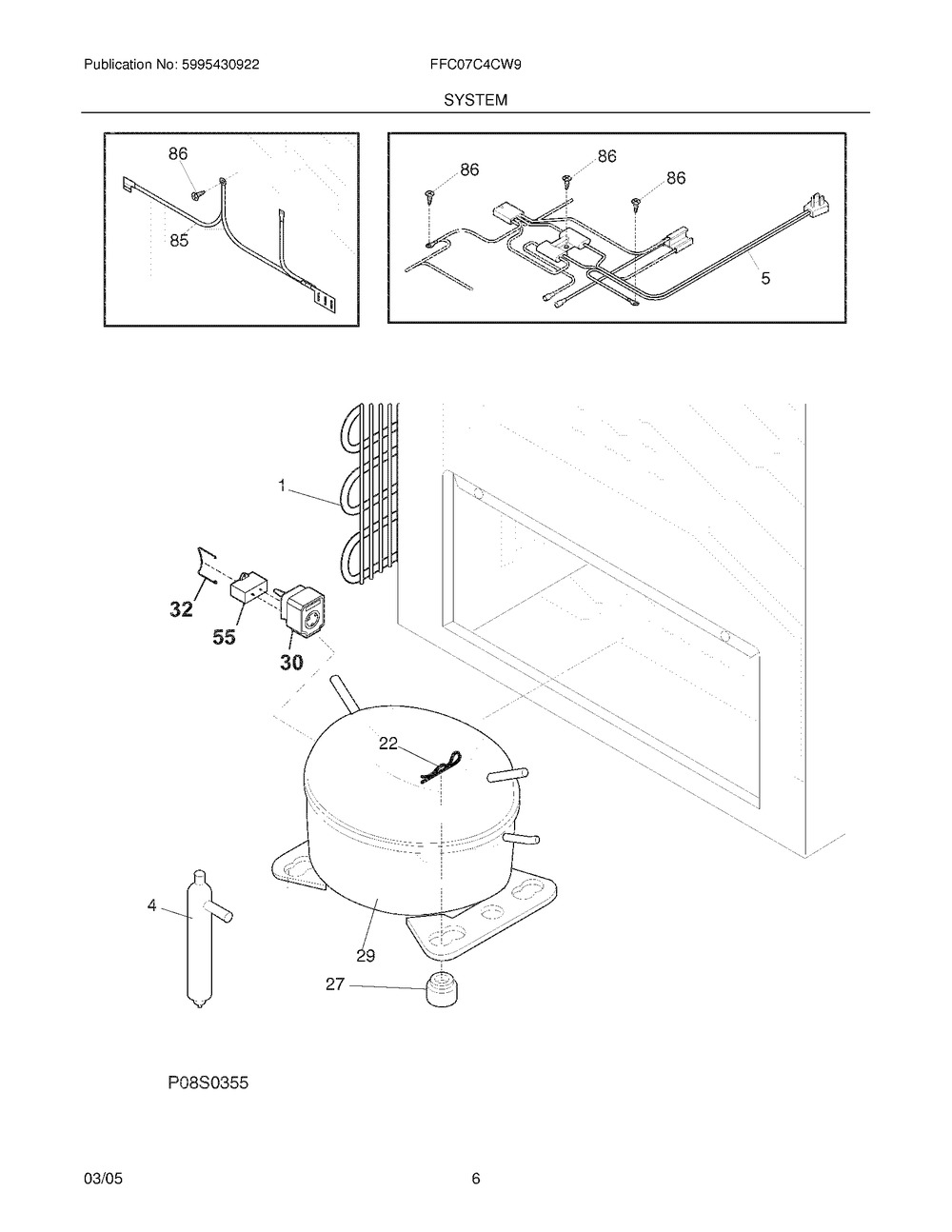 Publication No: 5995430922

FFC07C4CW9

SYSTEM

86

85

86

86

86

5

1

32

55

30

22

4

29

27

P08S0355

03/05

6