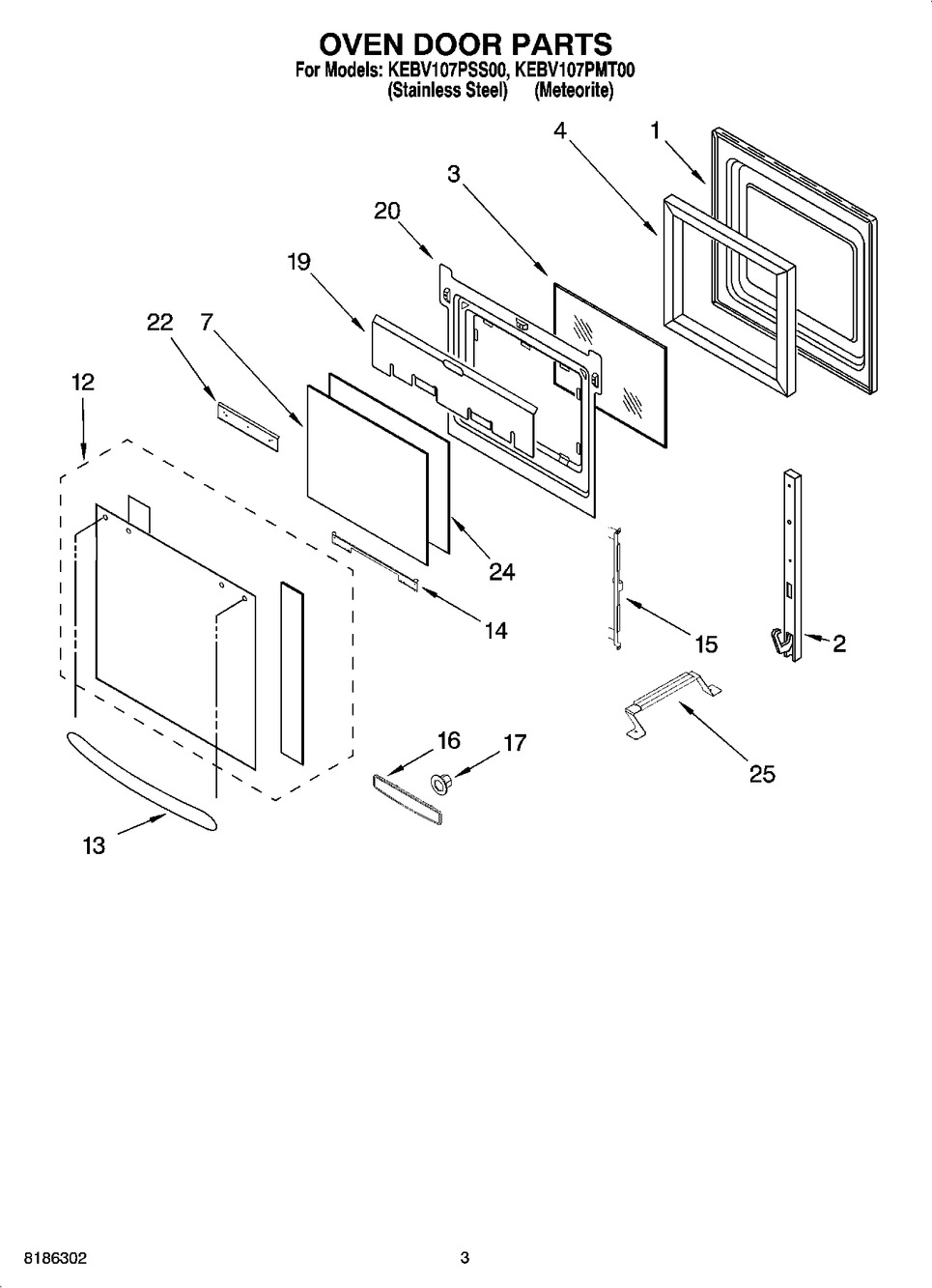 OVEN DOOR PARTS
For Models: KEBV107PSS00, KEBV107PMT00
(Stainless Steel) (Meteorite)

4
1
3
20
19
22
7
12
24
14
15
2
16
17
25
13

8186302
3