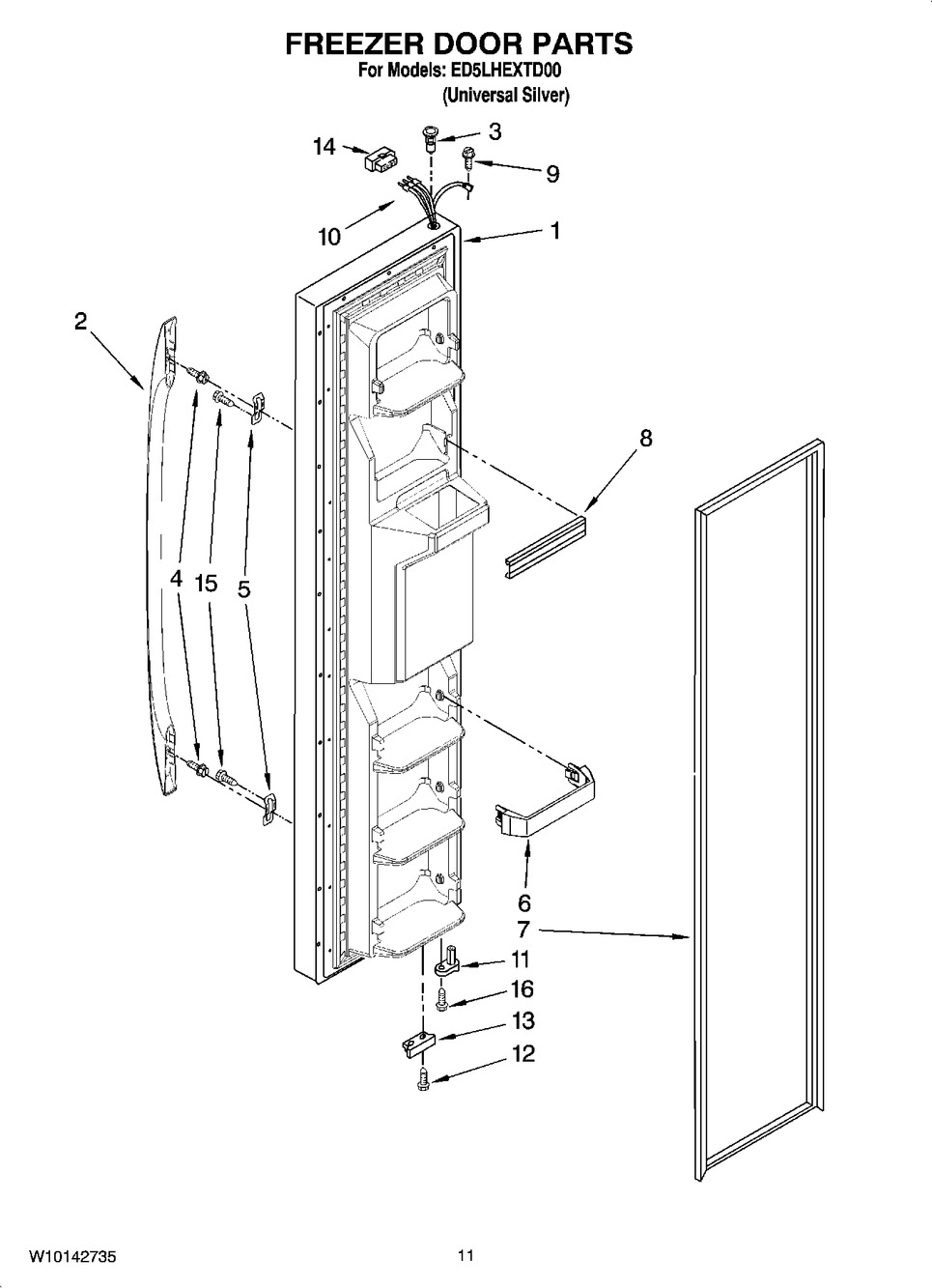 FREEZER DOOR PARTS
For Models: ED5LHEXTD00
(Universal Silver)

14
3
9
10
1
2
8
4 15 5
6
7
11
16
13
12

W10142735
11