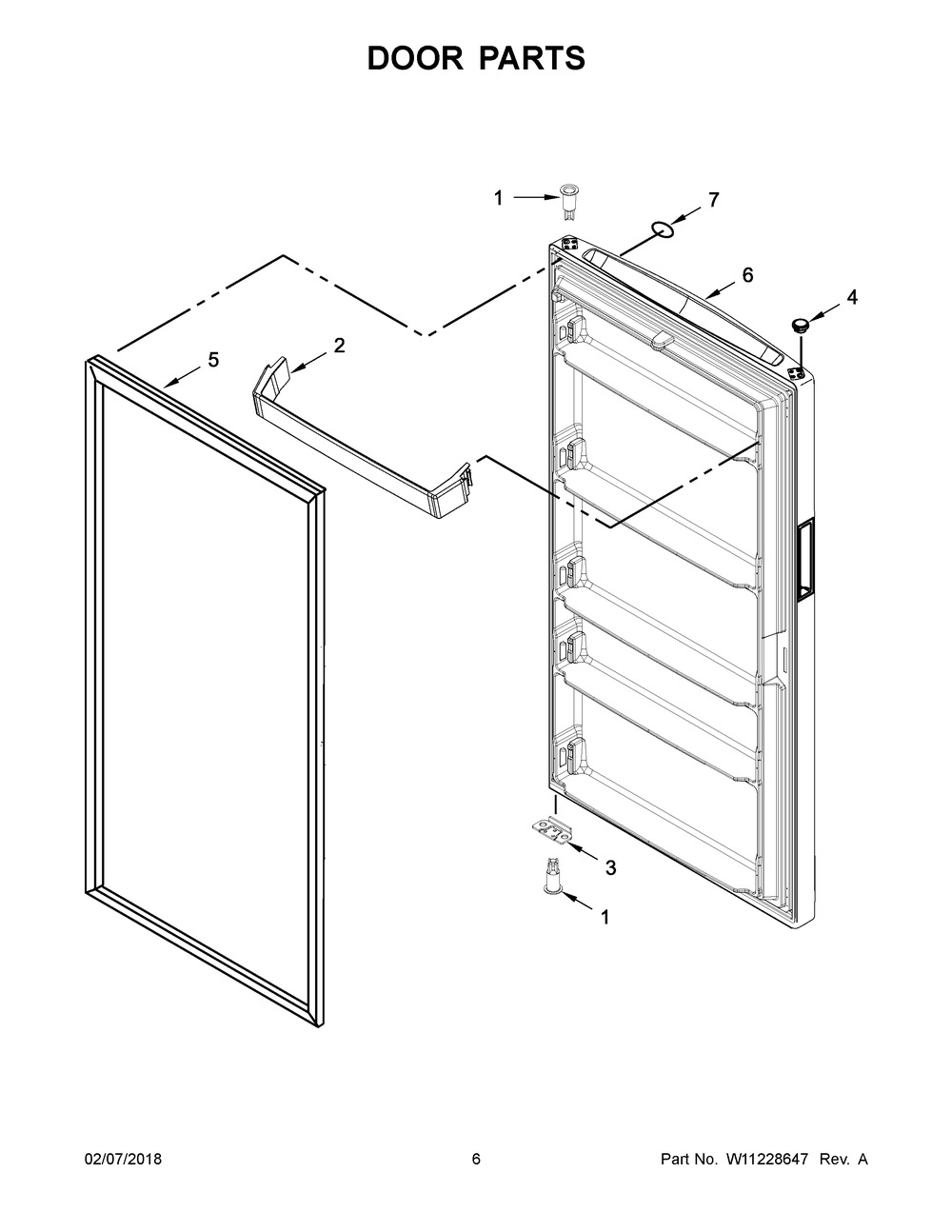 DOOR PARTS

1
7
6
4
5
2
3
1

02/07/2018
6
Part No. W11228647 Rev. A